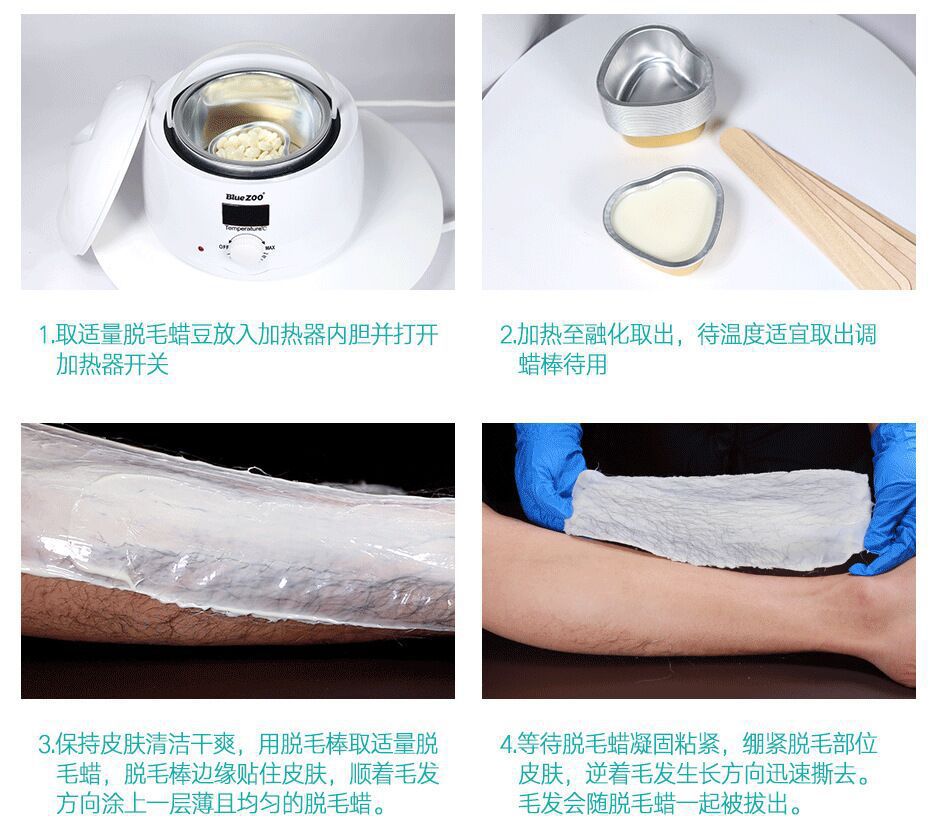 BlueZOO
Temperature℃
OFF
MAX

1.取适量脱毛蜡豆放入加热器内胆并打开加热器开关

2.加热至融化取出，待温度适宜取出调蜡棒待用

3.保持皮肤清洁干爽，用脱毛棒取适量脱毛蜡，脱毛棒边缘贴住皮肤，顺着毛发方向涂上一层薄且均匀的脱毛蜡。

4.等待脱毛蜡凝固粘紧，绷紧脱毛部位皮肤，逆着毛发生长方向迅速撕去。毛发会随脱毛蜡一起被拔出。