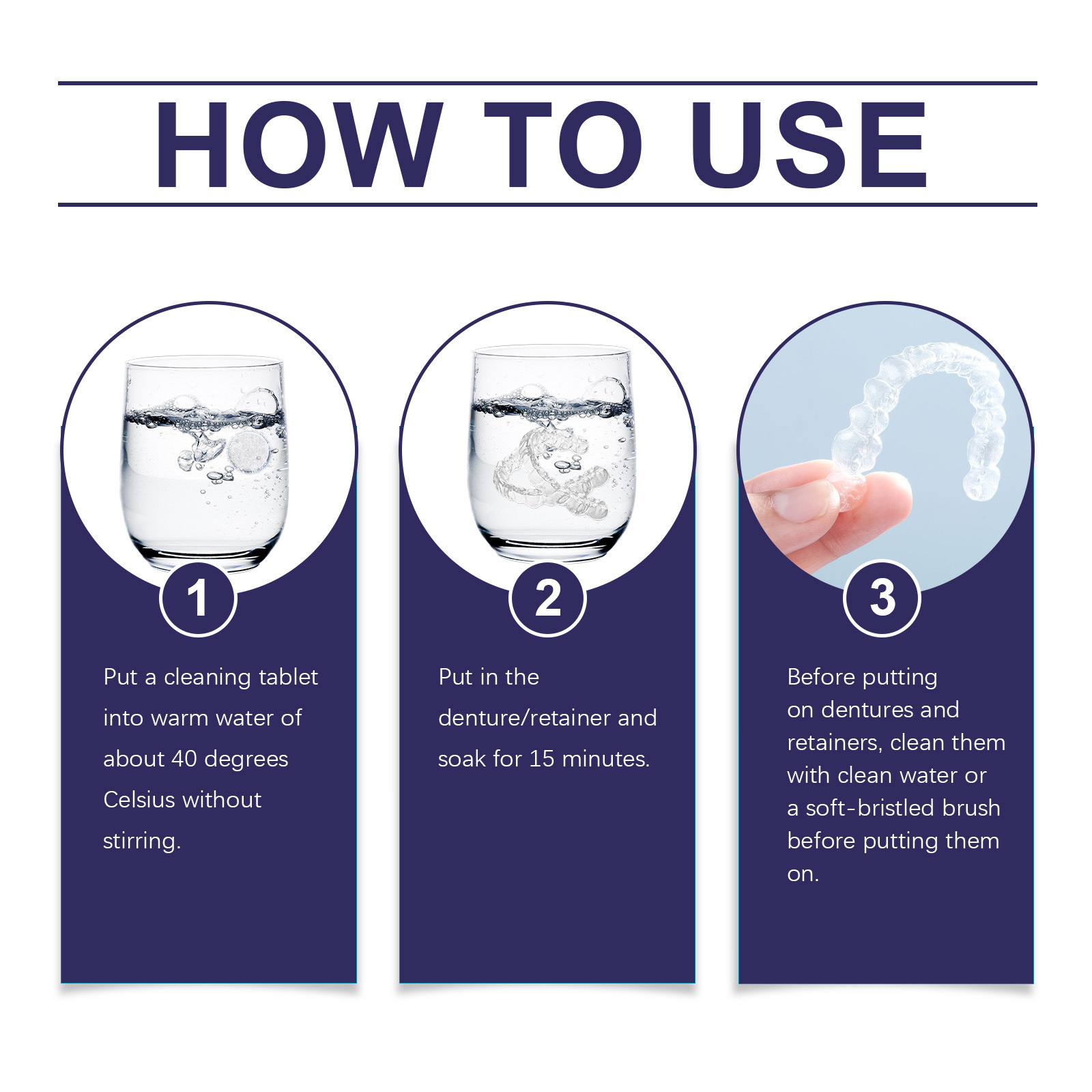 HOW TO USE

1

Put a cleaning tablet into warm water of about 40 degrees Celsius without stirring.

2

Put in the denture/retainer and soak for 15 minutes.

3

Before putting on dentures and retainers, clean them with clean water or a soft-bristled brush before putting them on.