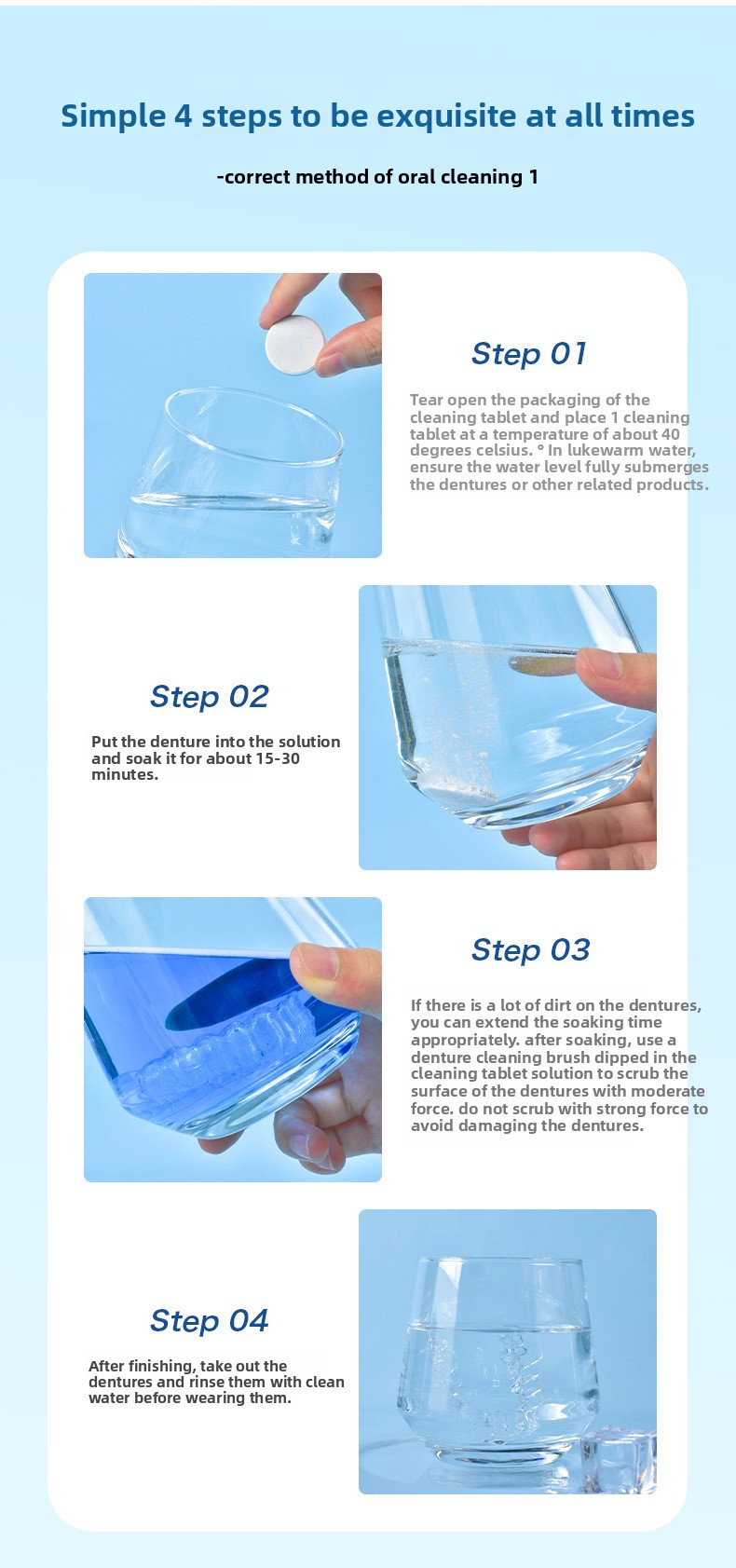 Simple 4 steps to be exquisite at all times

-correct method of oral cleaning 1

Step 01

Tear open the packaging of the cleaning tablet and place 1 cleaning tablet at a temperature of about 40 degrees celsius. ° In lukewarm water, ensure the water level fully submerges the dentures or other related products.

Step 02

Put the denture into the solution and soak it for about 15-30 minutes.

Step 03

If there is a lot of dirt on the dentures, you can extend the soaking time appropriately. after soaking, use a denture cleaning brush dipped in the cleaning tablet solution to scrub the surface of the dentures with moderate force. do not scrub with strong force to avoid damaging the dentures.

Step 04

After finishing, take out the dentures and rinse them with clean water before wearing them.