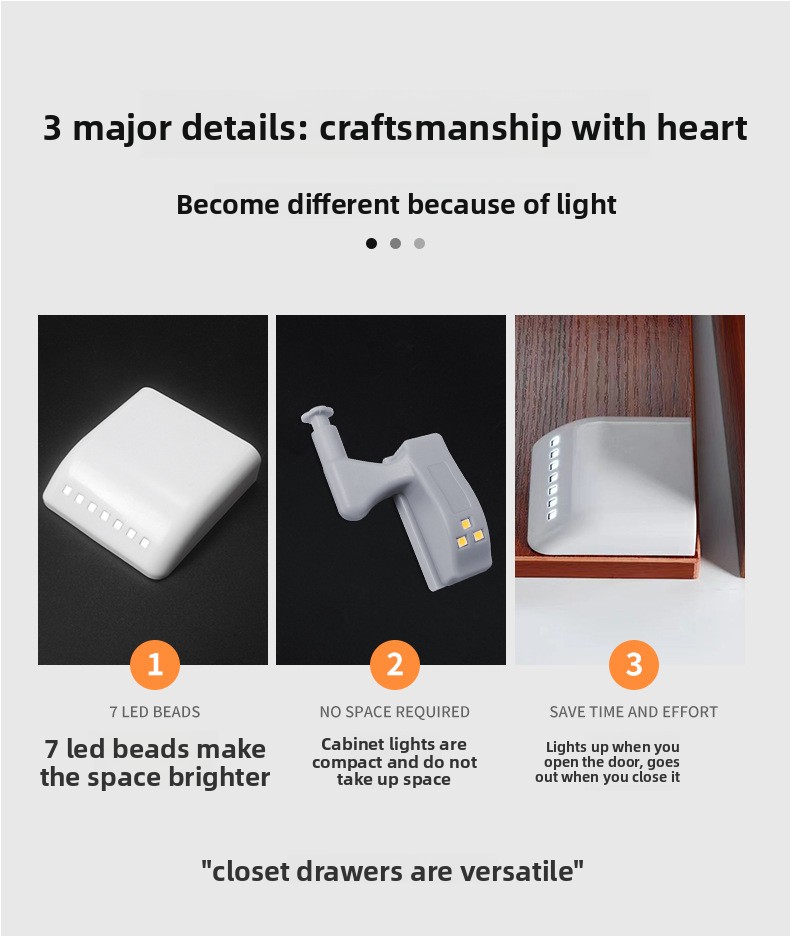 3 major details: craftsmanship with heart

Become different because of light

1

7 LED BEADS

7 led beads make the space brighter

2

NO SPACE REQUIRED

Cabinet lights are compact and do not take up space

3

SAVE TIME AND EFFORT

Lights up when you open the door, goes out when you close it

"closet drawers are versatile"