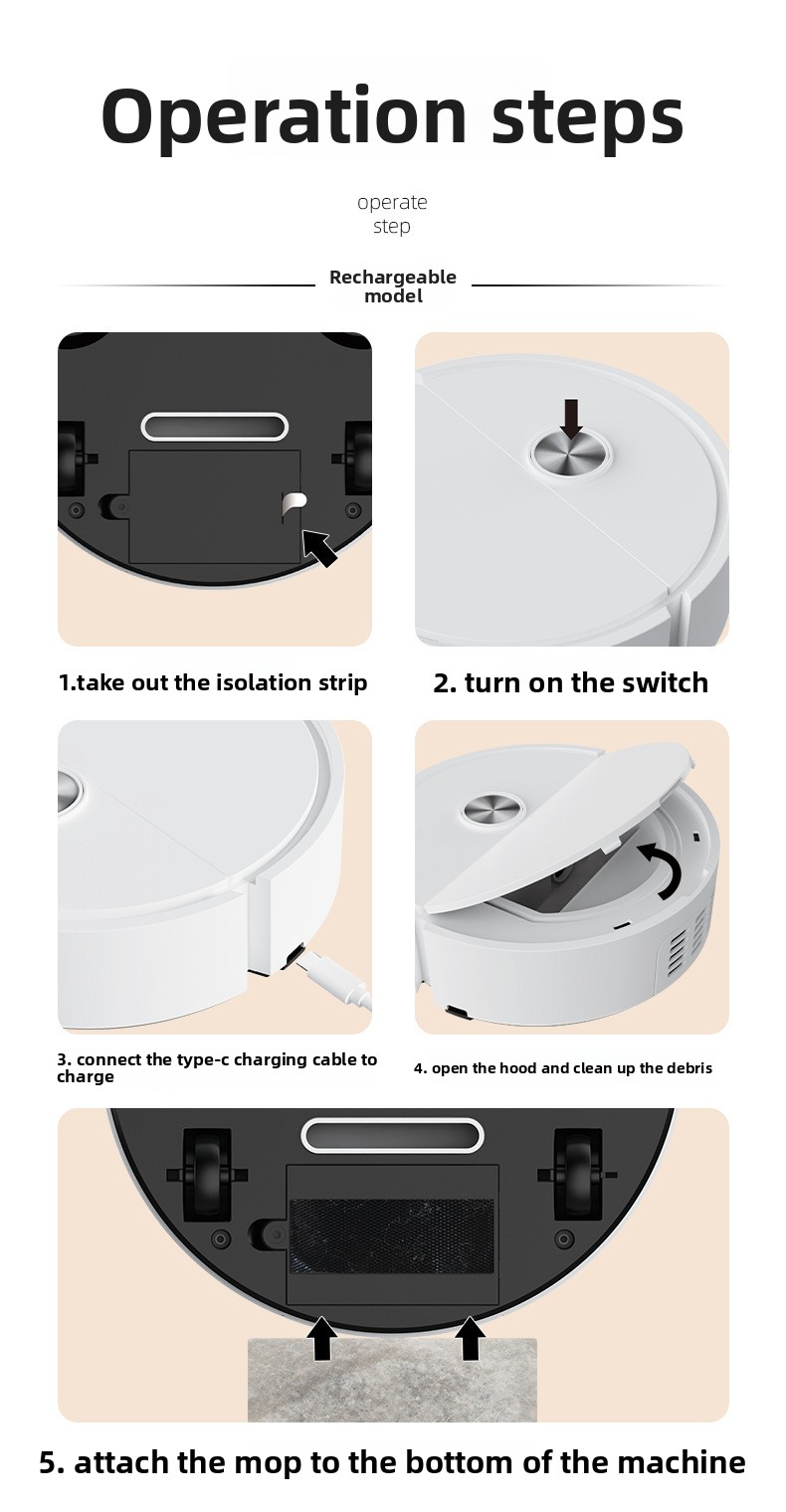 Operation steps

operate step

Rechargeable model

1.take out the isolation strip

2. turn on the switch

3. connect the type-c charging cable to charge

4. open the hood and clean up the debris

5. attach the mop to the bottom of the machine