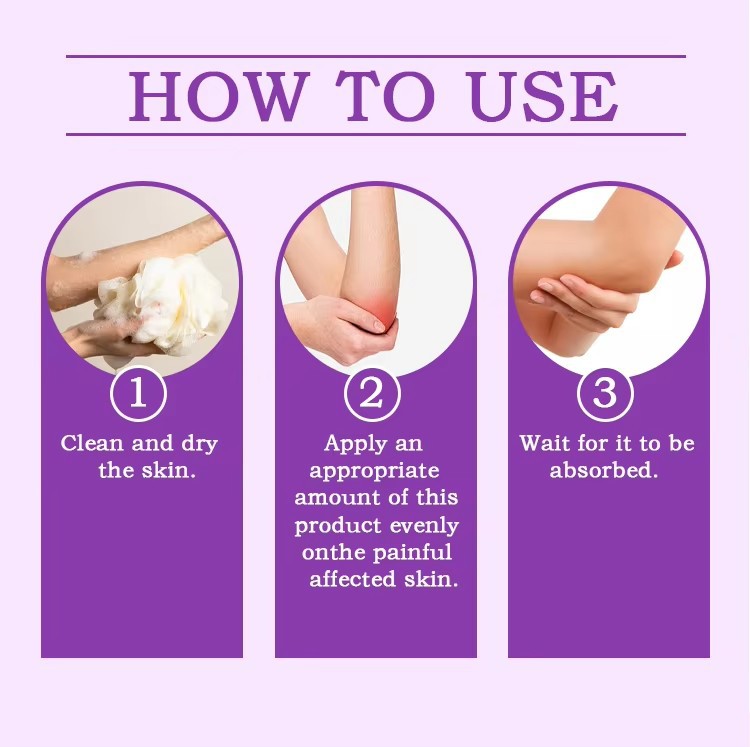 HOW TO USE

1
Clean and dry the skin.

2
Apply an appropriate amount of this product evenly onthe painful affected skin.

3
Wait for it to be absorbed.