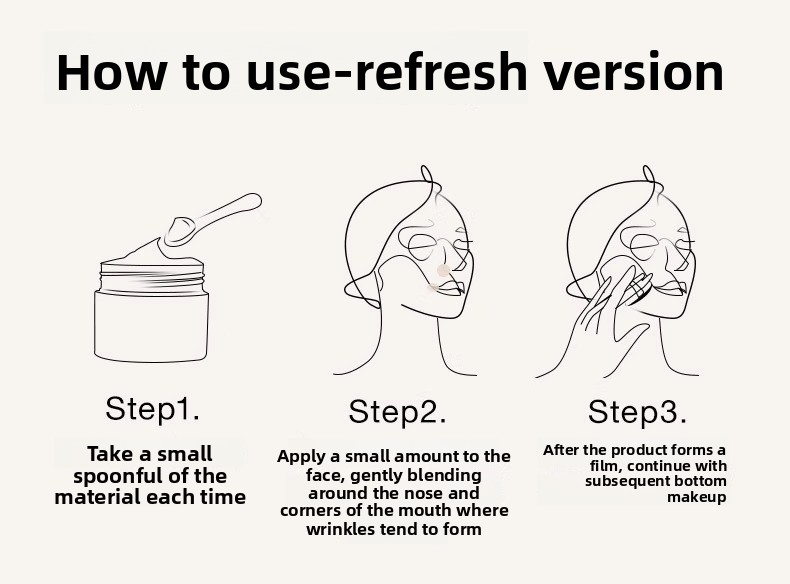 How to use-refresh version

Step1.

Take a small spoonful of the material each time

Step2.

Apply a small amount to the face, gently blending around the nose and corners of the mouth where wrinkles tend to form

Step3.

After the product forms a film, continue with subsequent bottom makeup