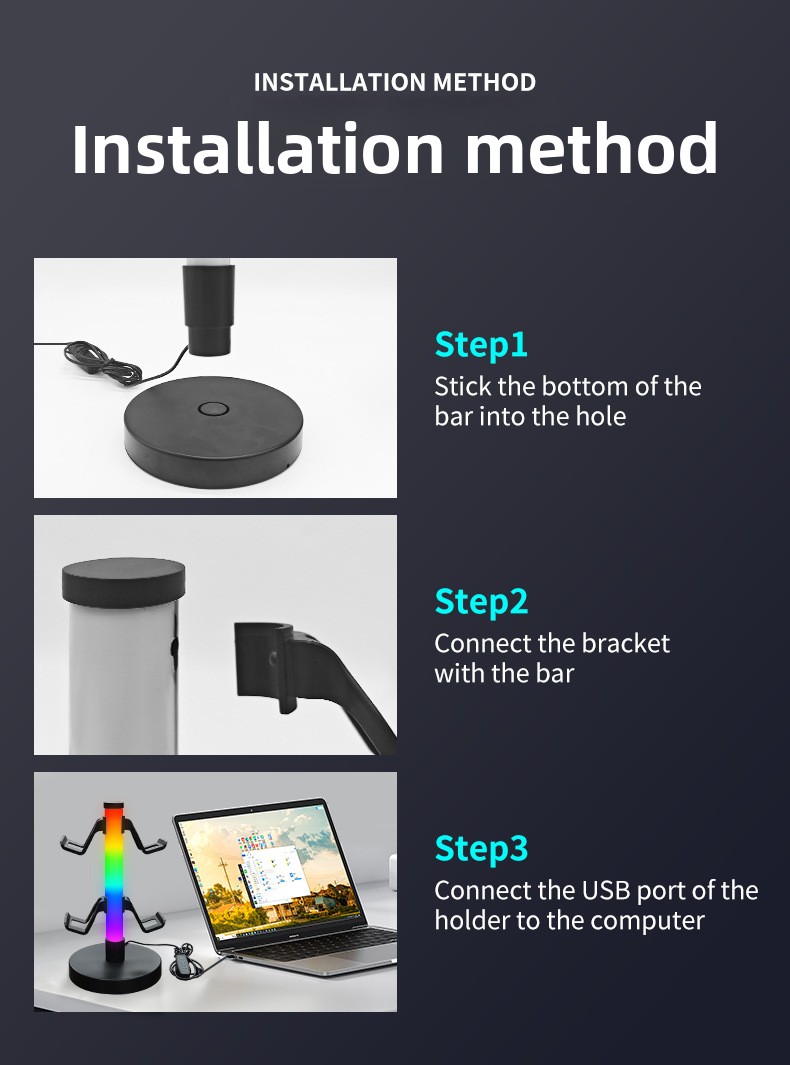 INSTALLATION METHOD

Installation method

Step1
Stick the bottom of the bar into the hole

Step2
Connect the bracket with the bar

Step3
Connect the USB port of the holder to the computer