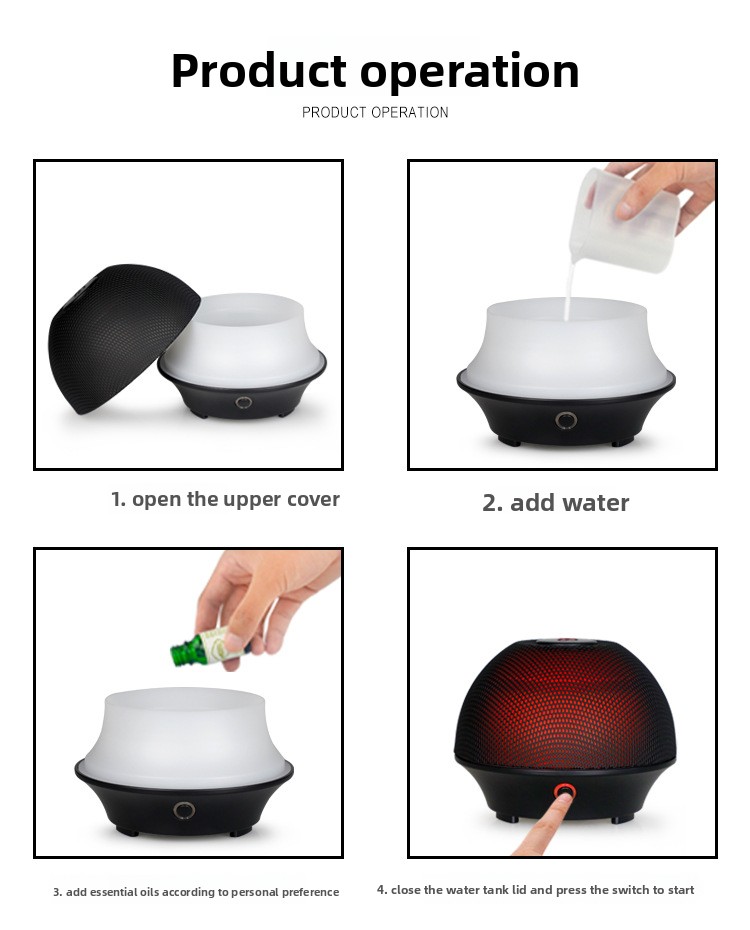 Product operation

PRODUCT OPERATION

1. open the upper cover

2. add water

3. add essential oils according to personal preference

4. close the water tank lid and press the switch to start