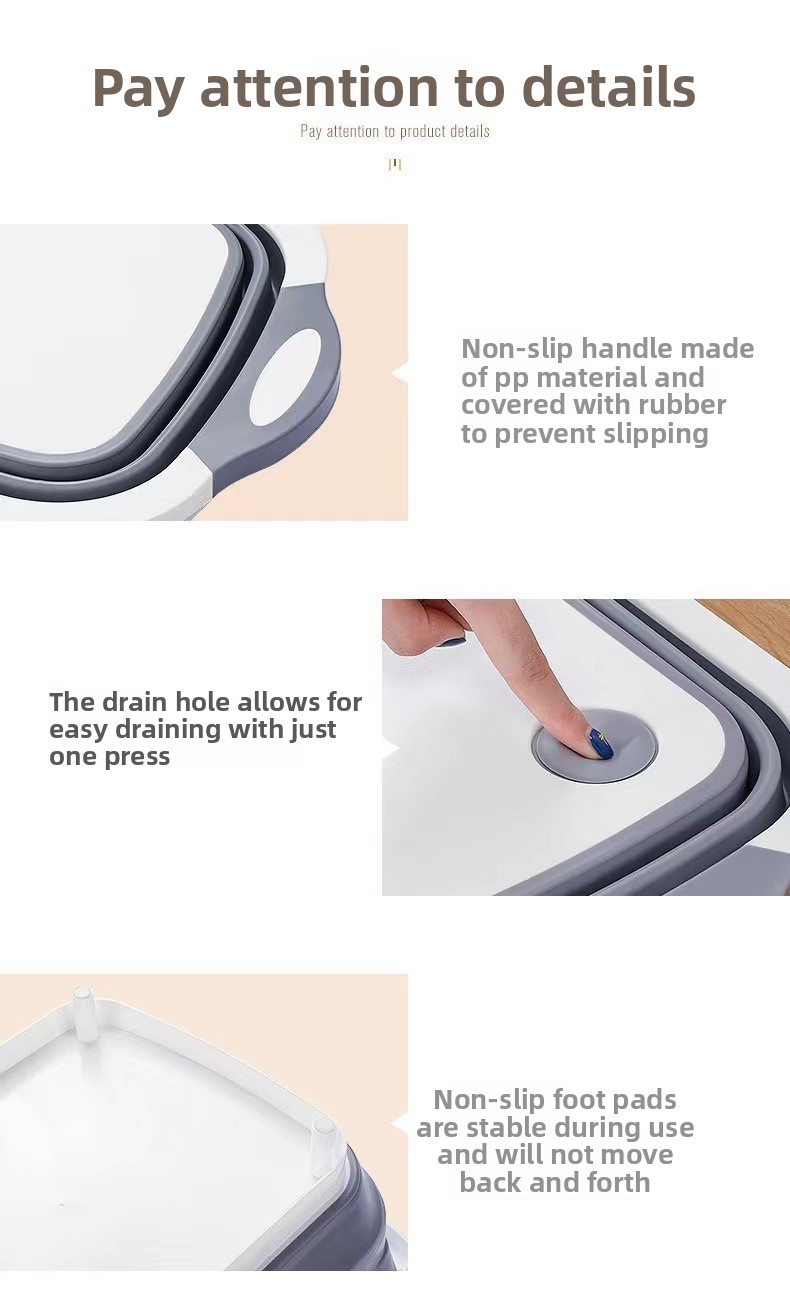 Pay attention to details

Pay attention to product details

Non-slip handle made of pp material and covered with rubber to prevent slipping

The drain hole allows for easy draining with just one press

Non-slip foot pads are stable during use and will not move back and forth