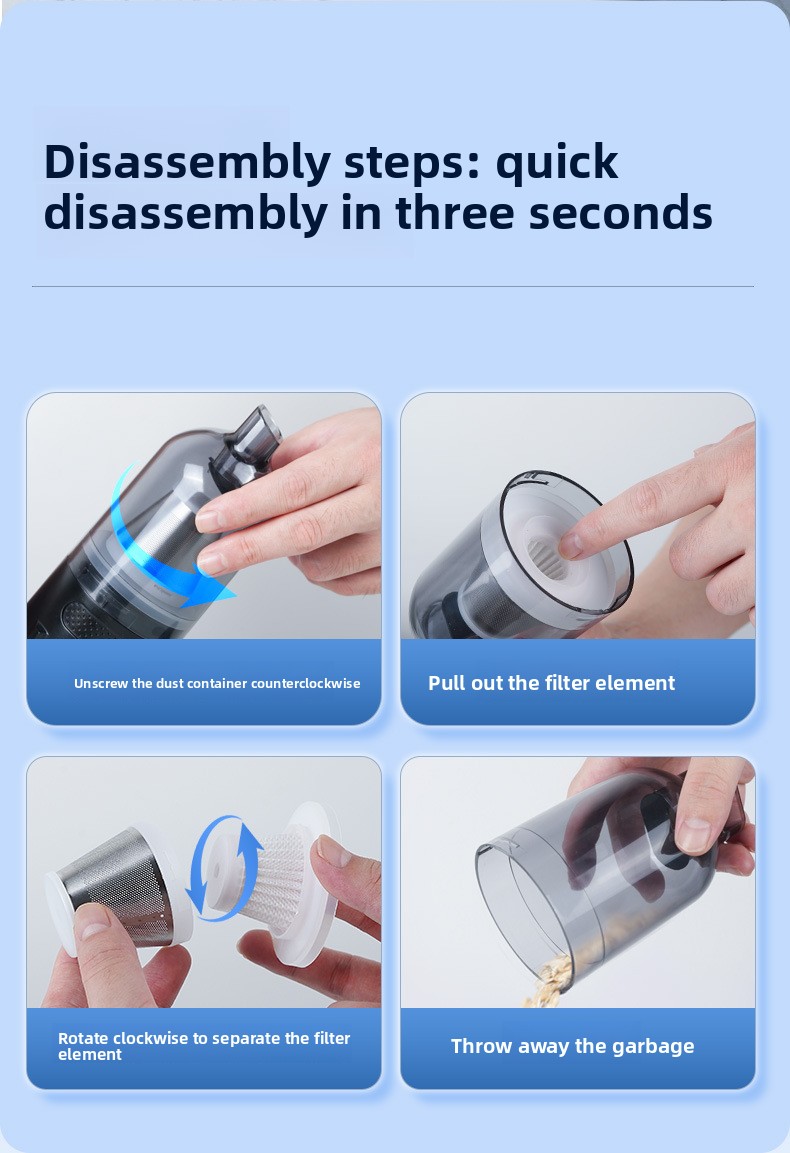 Disassembly steps: quick disassembly in three seconds

Unscrew the dust container counterclockwise

Pull out the filter element

Rotate clockwise to separate the filter element

Throw away the garbage