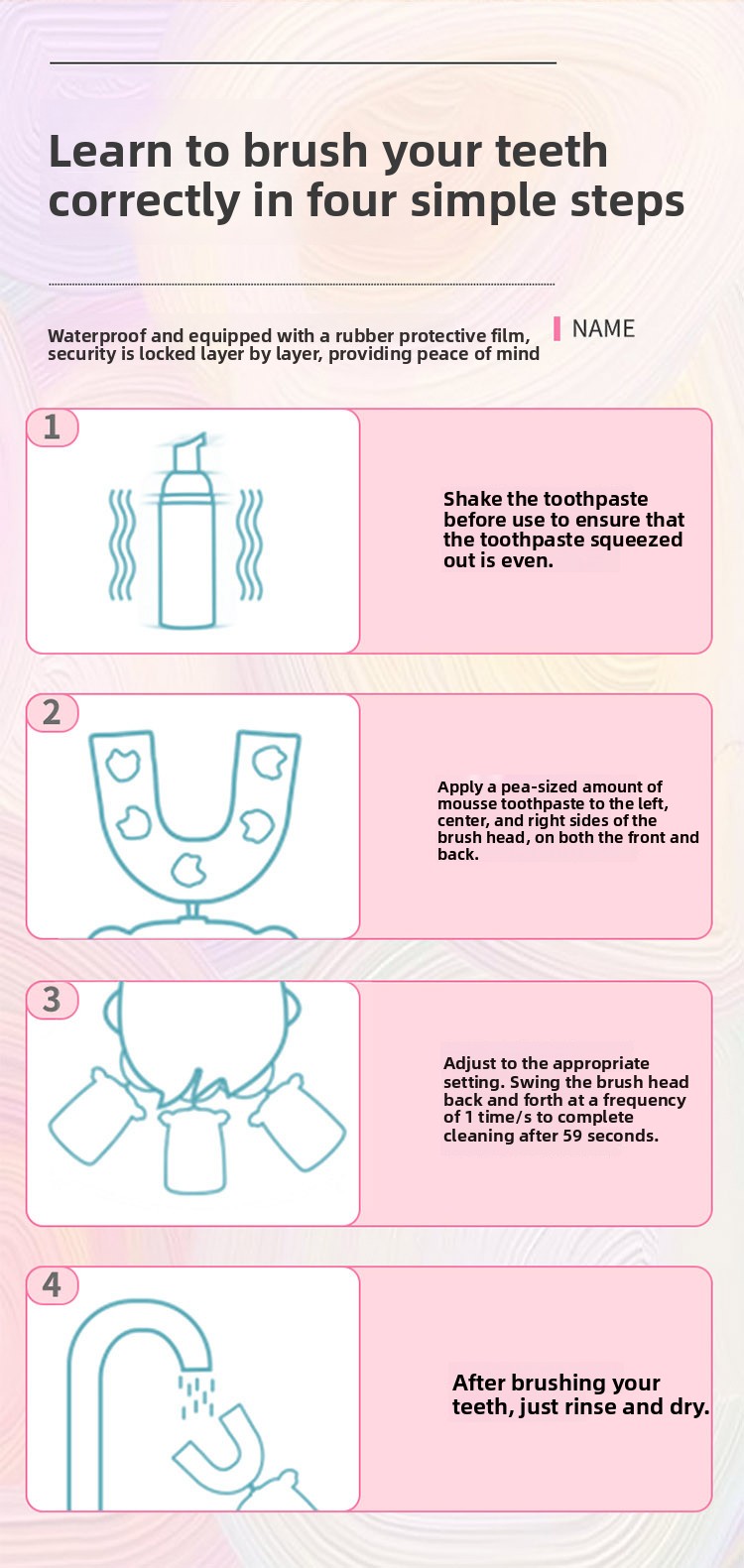 Learn to brush your teeth correctly in four simple steps

Waterproof and equipped with a rubber protective film, security is locked layer by layer, providing peace of mind

NAME

1

Shake the toothpaste before use to ensure that the toothpaste squeezed out is even.

2

Apply a pea-sized amount of mousse toothpaste to the left, center, and right sides of the brush head, on both the front and back.

3

Adjust to the appropriate setting. Swing the brush head back and forth at a frequency of 1 time/s to complete cleaning after 59 seconds.

4

After brushing your teeth, just rinse and dry.