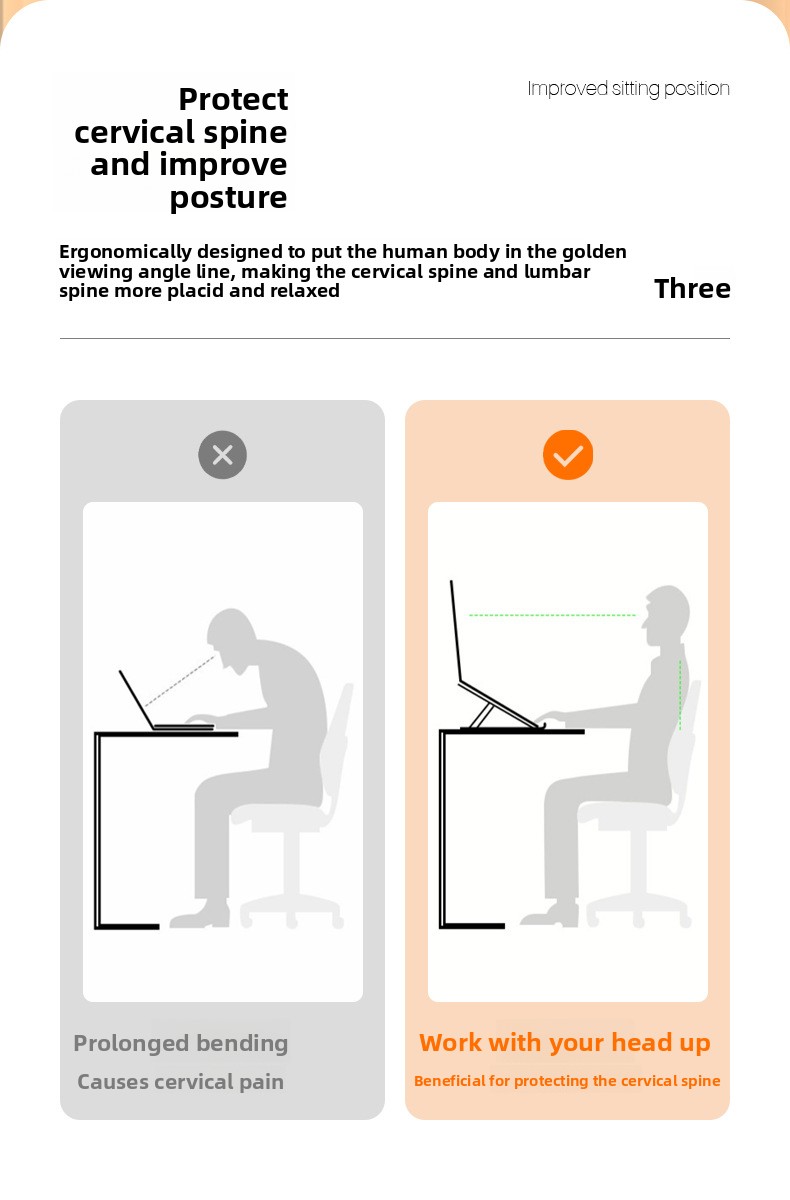 Protect cervical spine and improve posture

Improved sitting position

Ergonomically designed to put the human body in the golden viewing angle line, making the cervical spine and lumbar spine more placid and relaxed

Three

Prolonged bending

Causes cervical pain

Work with your head up

Beneficial for protecting the cervical spine