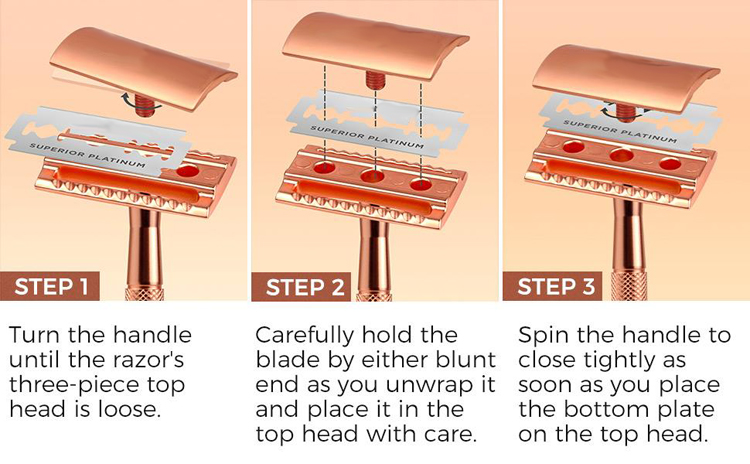 SUPERIOR PLATINUM

STEP 1

Turn the handle until the razor's three-piece top head is loose.

SUPERIOR PLATINUM

STEP 2

Carefully hold the blade by either blunt end as you unwrap it and place it in the top head with care.

SUPERIOR PLATINUM

STEP 3

Spin the handle to close tightly as soon as you place the bottom plate on the top head.