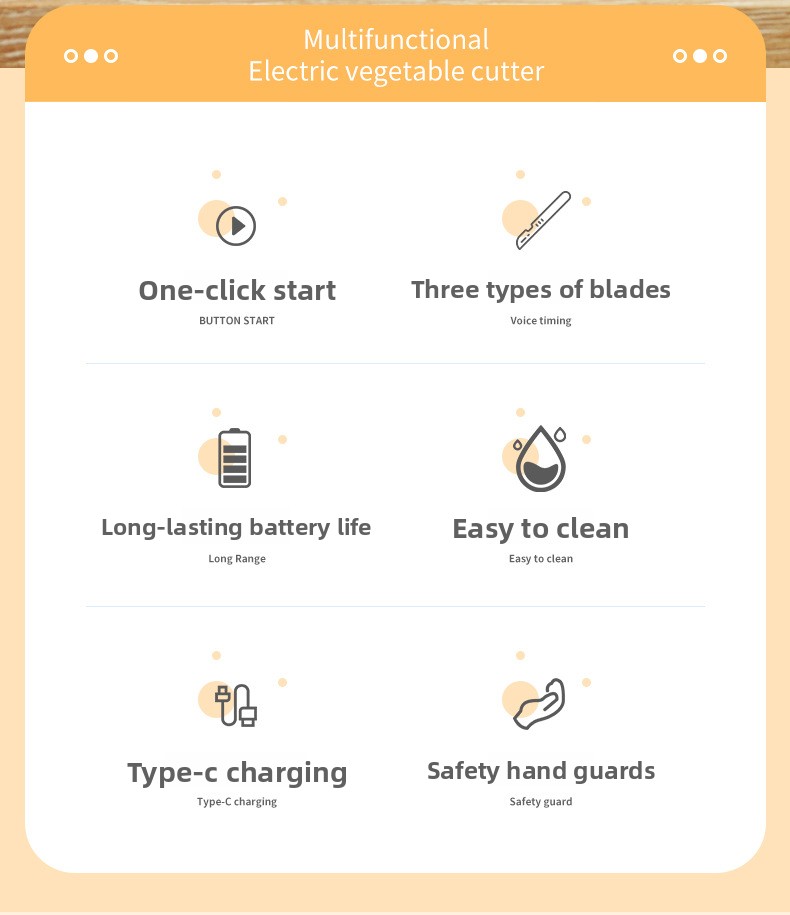 Multifunctional
Electric vegetable cutter

One-click start
BUTTON START

Three types of blades
Voice timing

Long-lasting battery life
Long Range

Easy to clean
Easy to clean

Type-c charging
Type-C charging

Safety hand guards
Safety guard