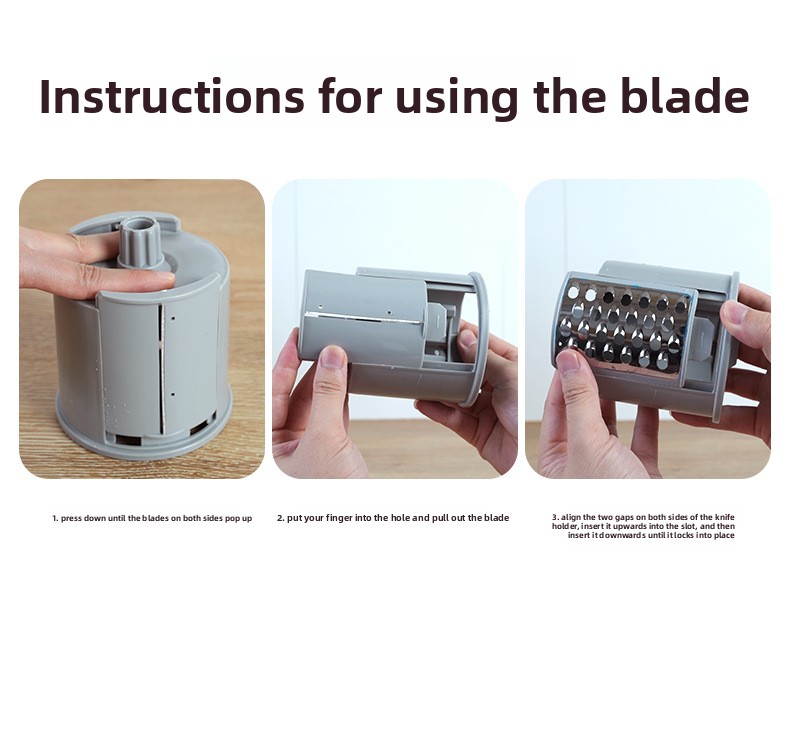 Instructions for using the blade

1. press down until the blades on both sides pop up

2. put your finger into the hole and pull out the blade

3. align the two gaps on both sides of the knife holder, insert it upwards into the slot, and then insert it downwards until it locks into place