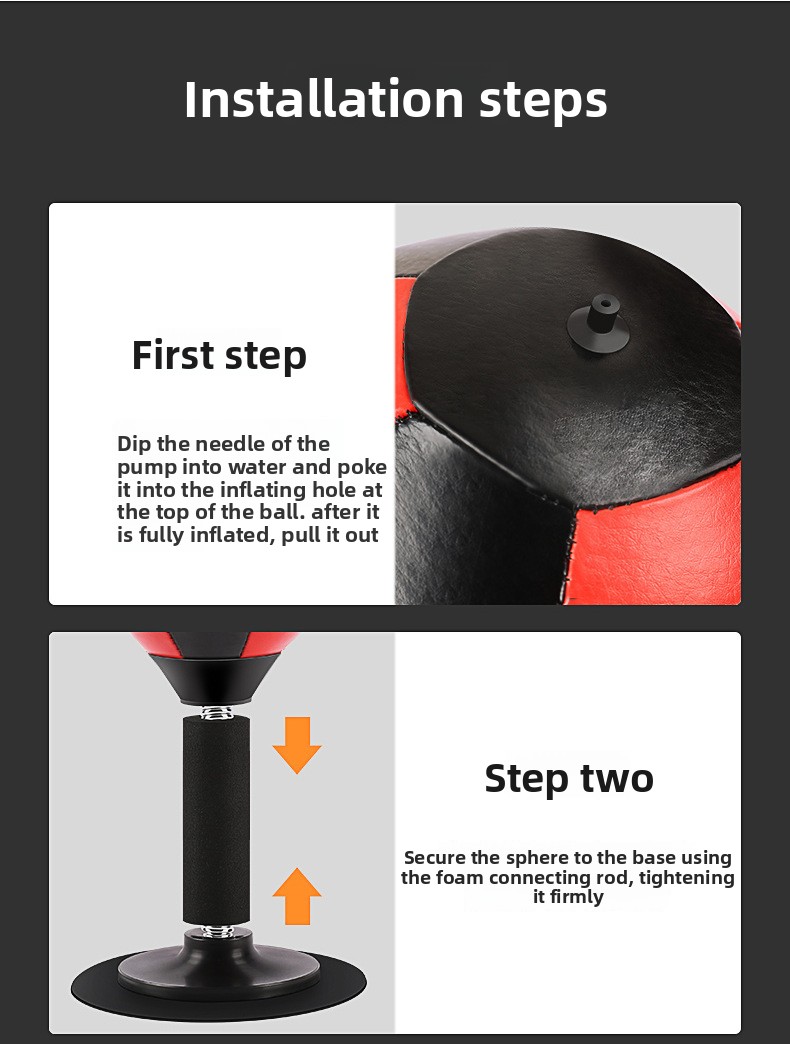 Installation steps

First step

Dip the needle of the pump into water and poke it into the inflating hole at the top of the ball. after it is fully inflated, pull it out

Step two

Secure the sphere to the base using the foam connecting rod, tightening it firmly