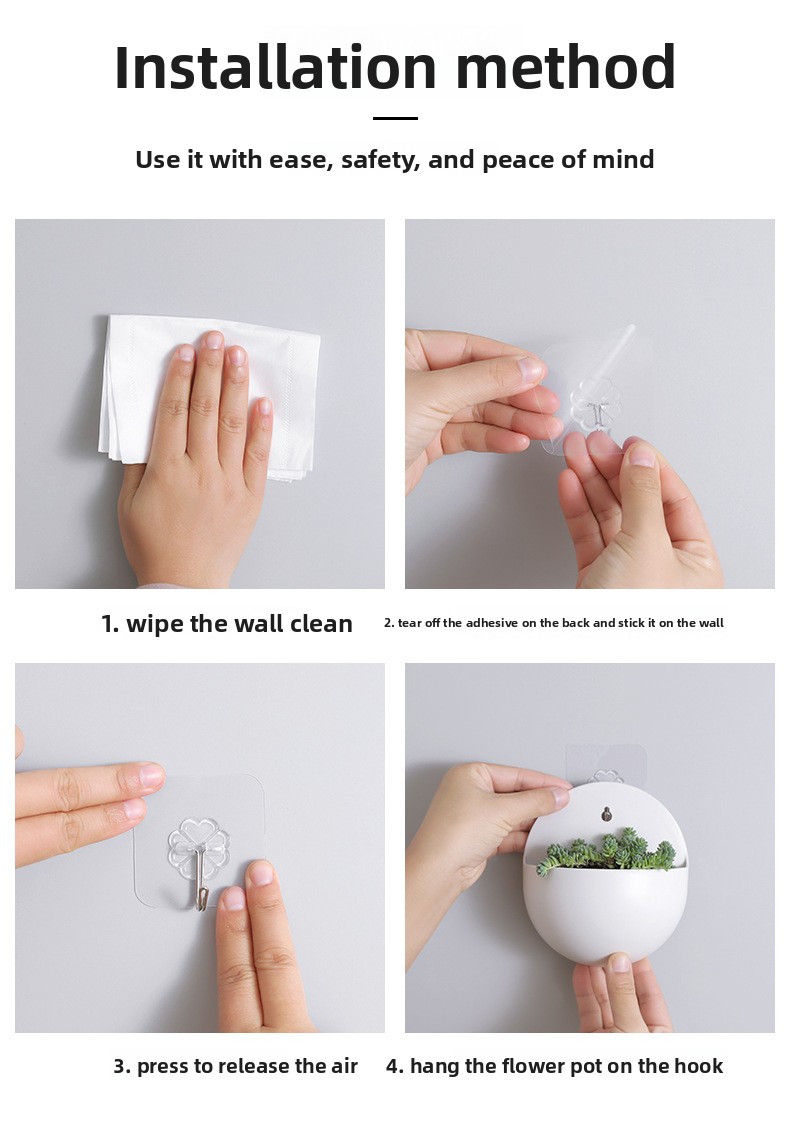 Installation method

Use it with ease, safety, and peace of mind

1. wipe the wall clean

2. tear off the adhesive on the back and stick it on the wall

3. press to release the air

4. hang the flower pot on the hook