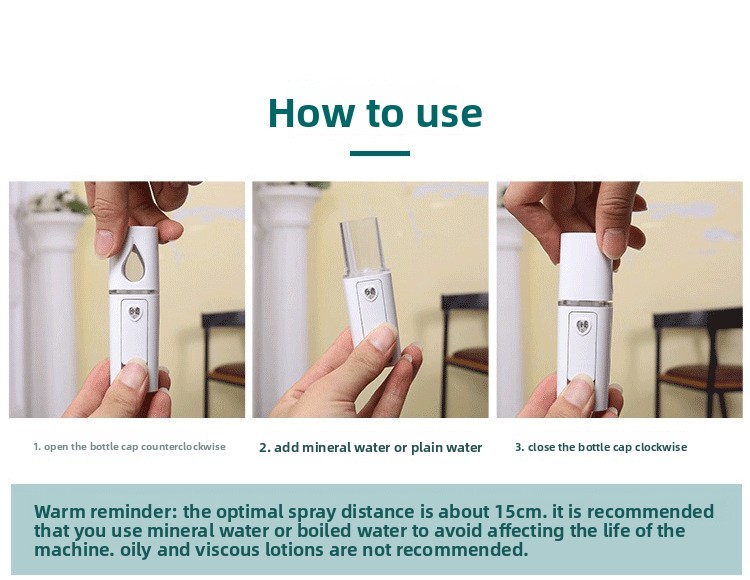 How to use

1. open the bottle cap counterclockwise

2. add mineral water or plain water

3. close the bottle cap clockwise

Warm reminder: the optimal spray distance is about 15cm. it is recommended that you use mineral water or boiled water to avoid affecting the life of the machine. oily and viscous lotions are not recommended.