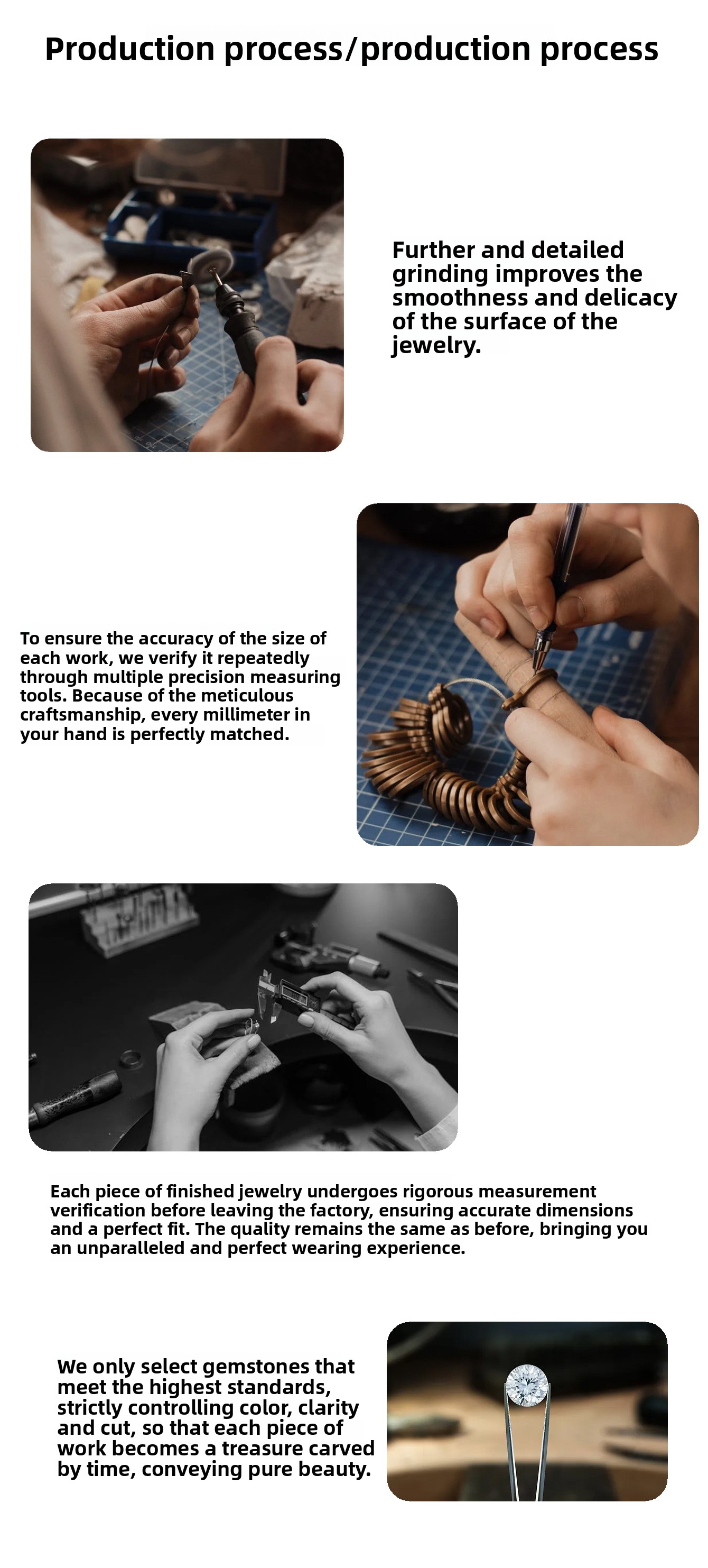 Production process/production process

Further and detailed grinding improves the smoothness and delicacy of the surface of the jewelry.

To ensure the accuracy of the size of each work, we verify it repeatedly through multiple precision measuring tools. Because of the meticulous craftsmanship, every millimeter in your hand is perfectly matched.

Each piece of finished jewelry undergoes rigorous measurement verification before leaving the factory, ensuring accurate dimensions and a perfect fit. The quality remains the same as before, bringing you an unparalleled and perfect wearing experience.

We only select gemstones that meet the highest standards, strictly controlling color, clarity and cut, so that each piece of work becomes a treasure carved by time, conveying pure beauty.