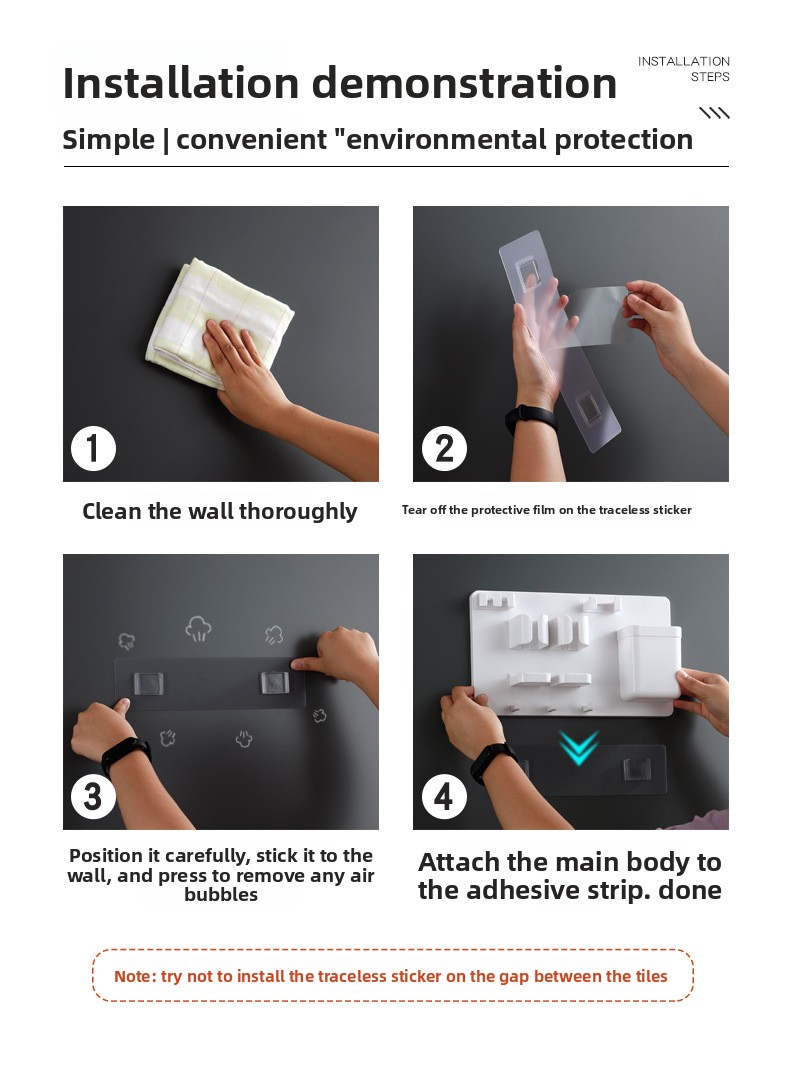 Installation demonstration

INSTALLATION STEPS

Simple | convenient "environmental protection

1

Clean the wall thoroughly

2

Tear off the protective film on the traceless sticker

3

Position it carefully, stick it to the wall, and press to remove any air bubbles

4

Attach the main body to the adhesive strip. done

Note: try not to install the traceless sticker on the gap between the tiles