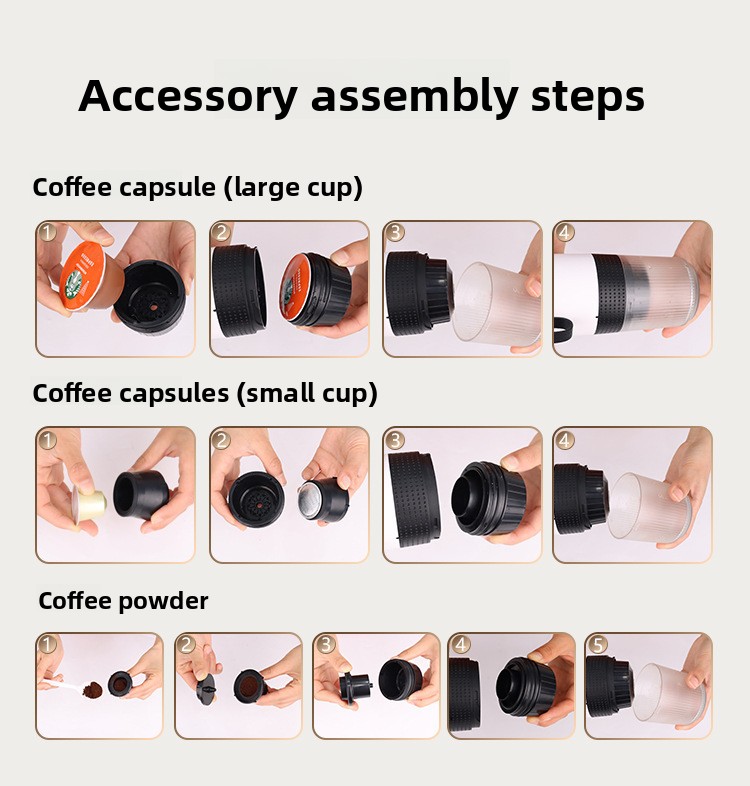 Accessory assembly steps

Coffee capsule (large cup)

1 2 3 4

Coffee capsules (small cup)

1 2 3 4

Coffee powder

1 2 3 4 5