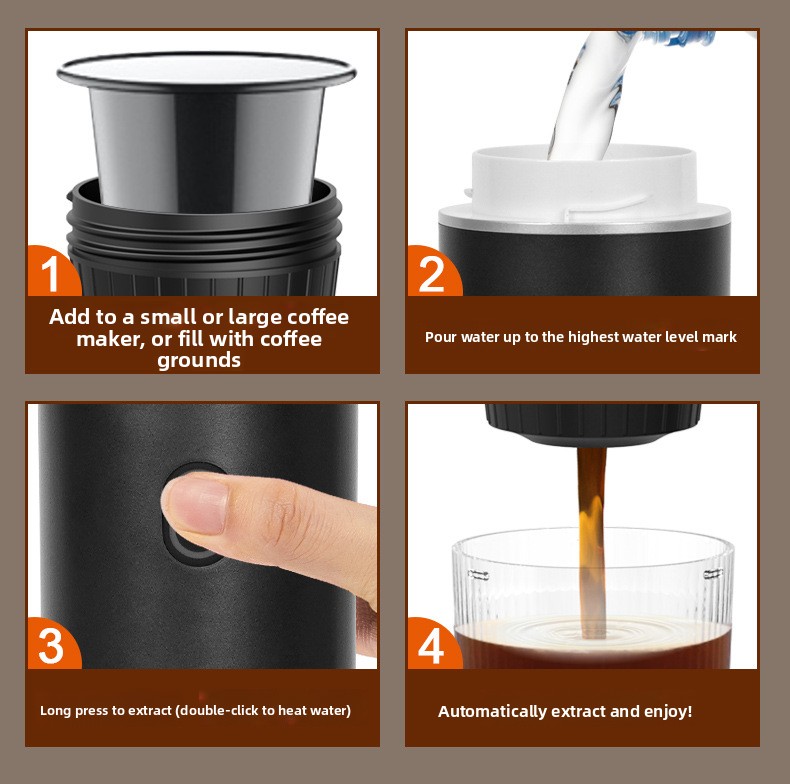 1

Add to a small or large coffee maker, or fill with coffee grounds

2

Pour water up to the highest water level mark

3

Long press to extract (double-click to heat water)

4

Automatically extract and enjoy!