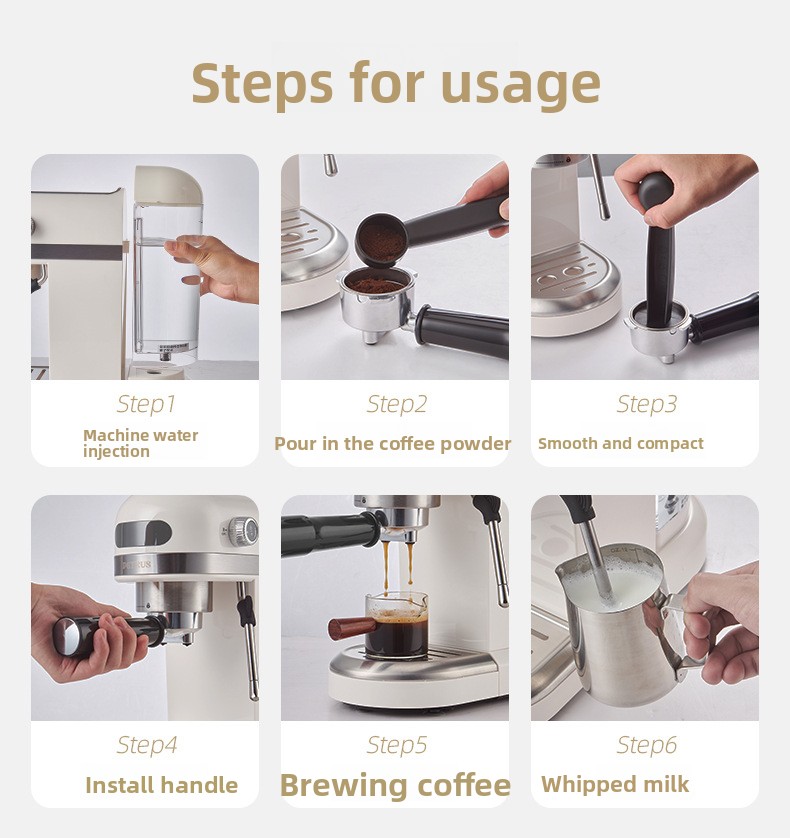 Steps for usage

Step1
Machine water injection

Step2
Pour in the coffee powder

Step3
Smooth and compact

Step4
Install handle

Step5
Brewing coffee

Step6
Whipped milk