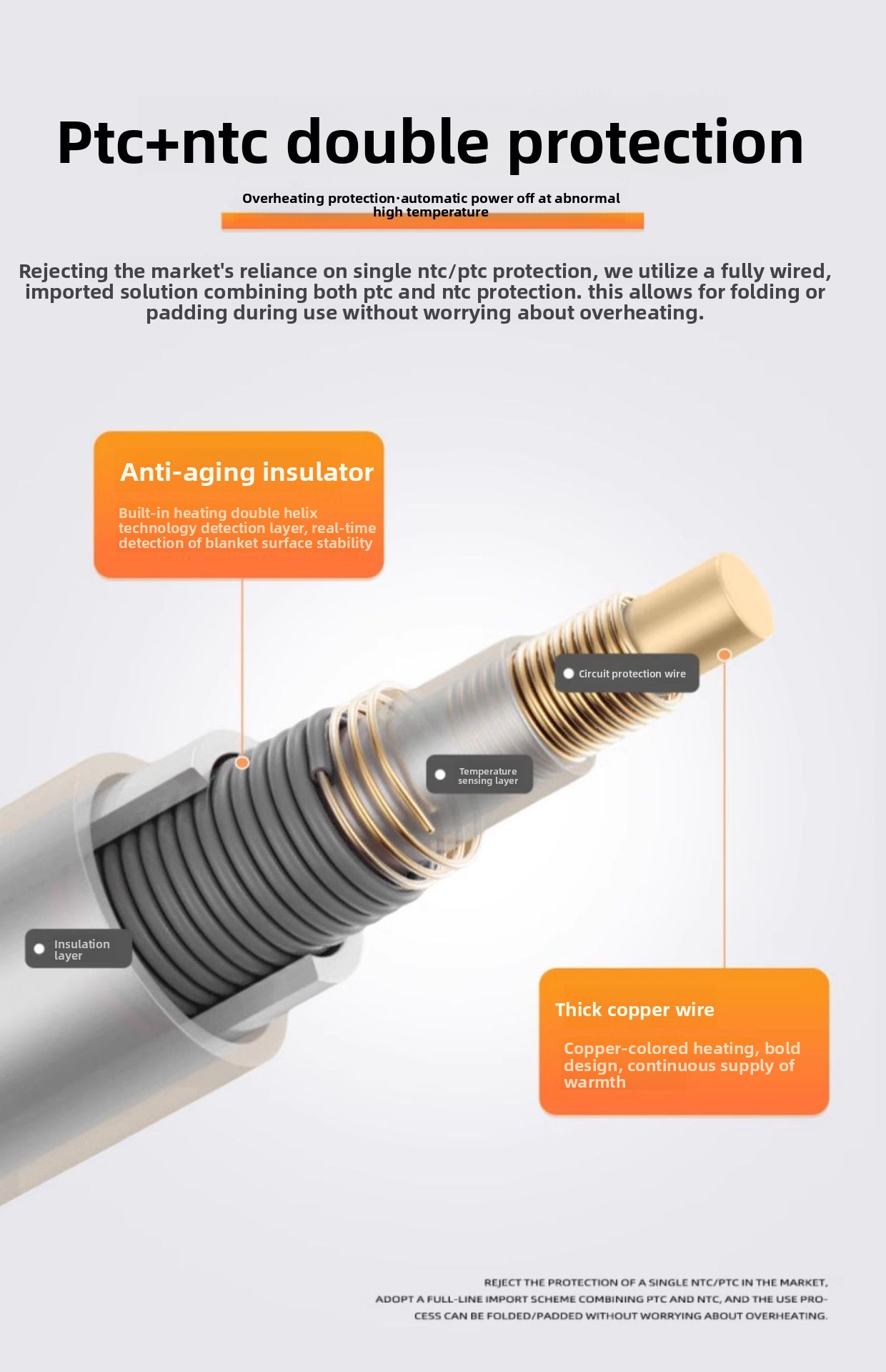 Ptc+ntc double protection

Overheating protection·automatic power off at abnormal high temperature

Rejecting the market's reliance on single ntc/ptc protection, we utilize a fully wired, imported solution combining both ptc and ntc protection. this allows for folding or padding during use without worrying about overheating.

Anti-aging insulator

Built-in heating double helix technology detection layer, real-time detection of blanket surface stability

Circuit protection wire

Temperature sensing layer

Insulation layer

Thick copper wire

Copper-colored heating, bold design, continuous supply of warmth

REJECT THE PROTECTION OF A SINGLE NTC/PTC IN THE MARKET, ADOPT A FULL-LINE IMPORT SCHEME COMBINING PTC AND NTC, AND THE USE PROCESS CAN BE FOLDED/PADDED WITHOUT WORRYING ABOUT OVERHEATING.