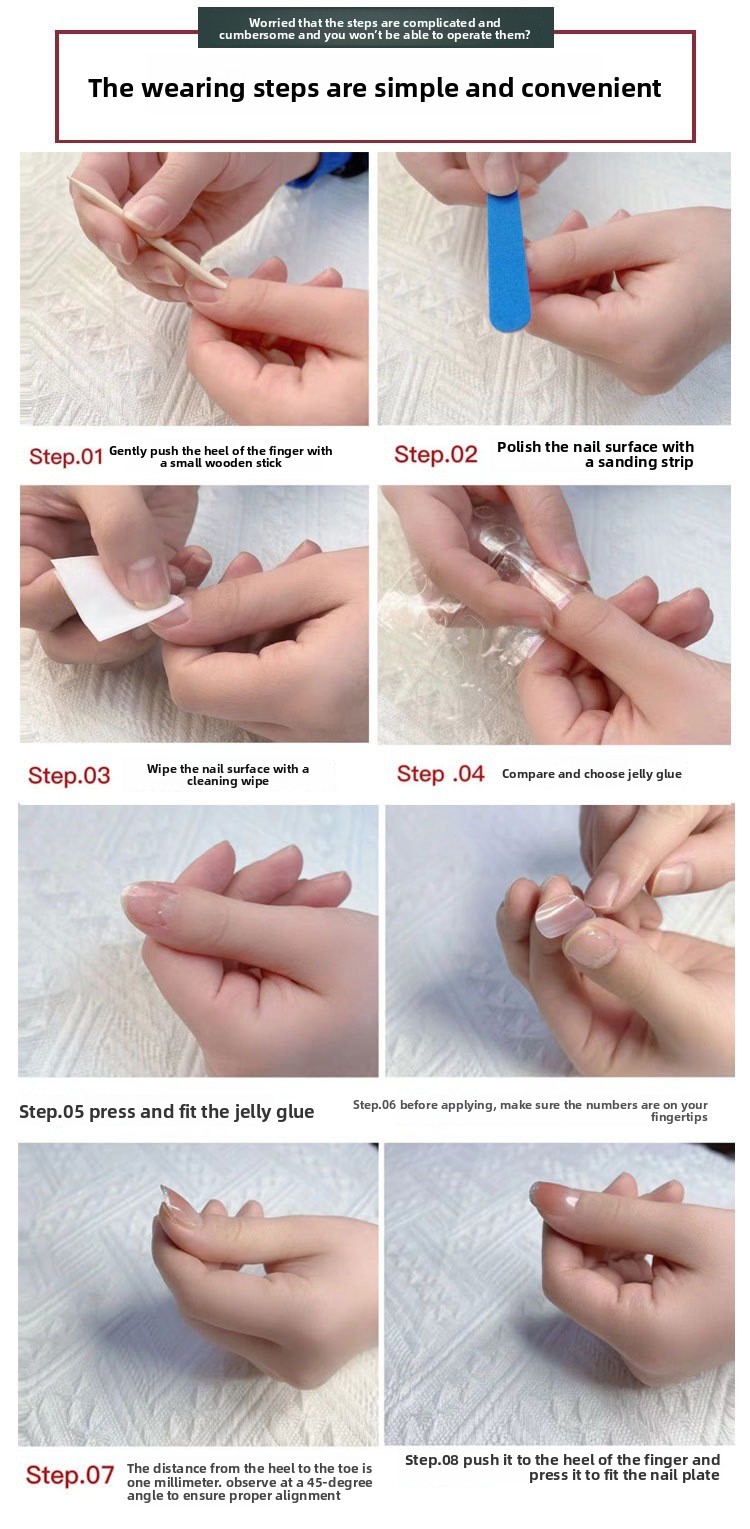 Worried that the steps are complicated and cumbersome and you won't be able to operate them?

The wearing steps are simple and convenient

Step.01 Gently push the heel of the finger with a small wooden stick

Step.02 Polish the nail surface with a sanding strip

Step.03 Wipe the nail surface with a cleaning wipe

Step .04 Compare and choose jelly glue

Step.05 press and fit the jelly glue

Step.06 before applying, make sure the numbers are on your fingertips

Step.07 The distance from the heel to the toe is one millimeter. observe at a 45-degree angle to ensure proper alignment

Step.08 push it to the heel of the finger and press it to fit the nail plate