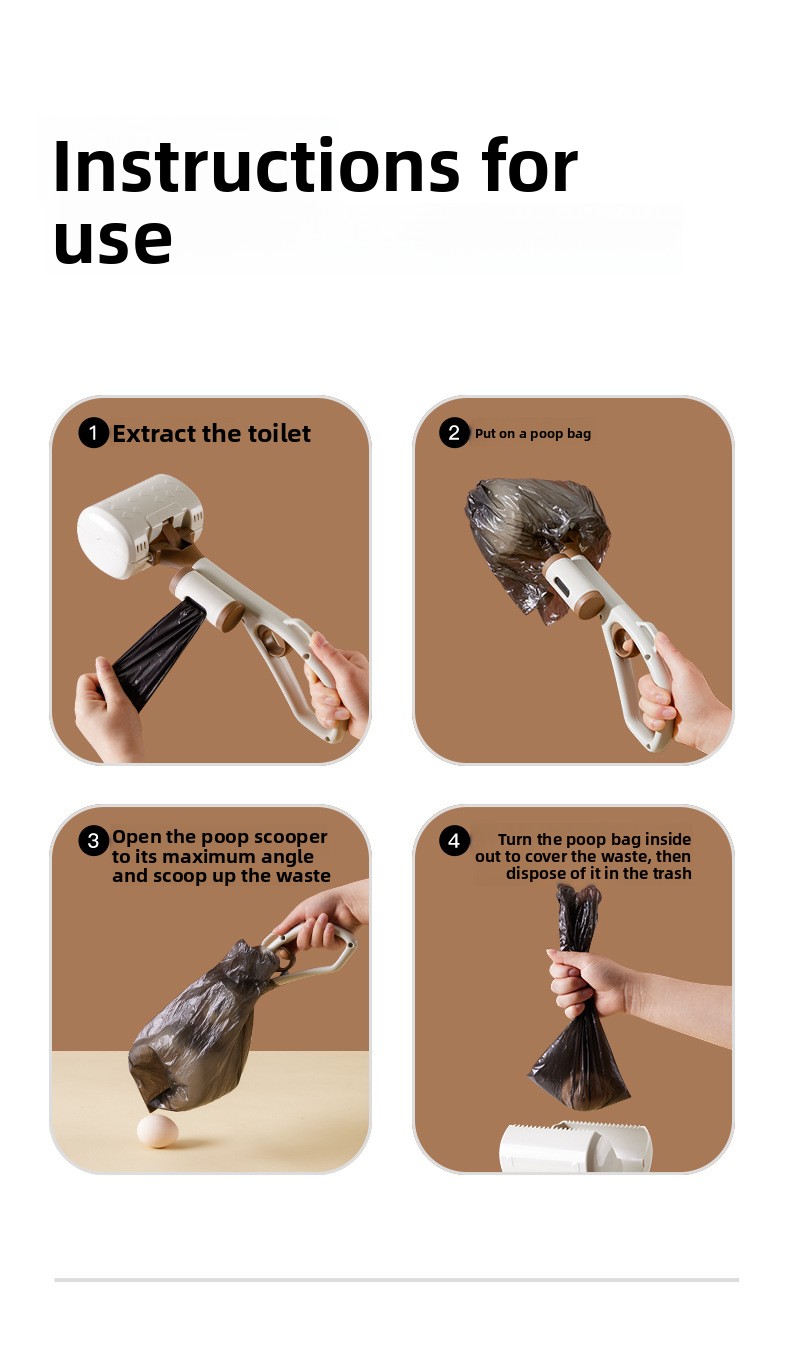 Instructions for use

1 Extract the toilet

2 Put on a poop bag

3 Open the poop scooper to its maximum angle and scoop up the waste

4 Turn the poop bag inside out to cover the waste, then dispose of it in the trash