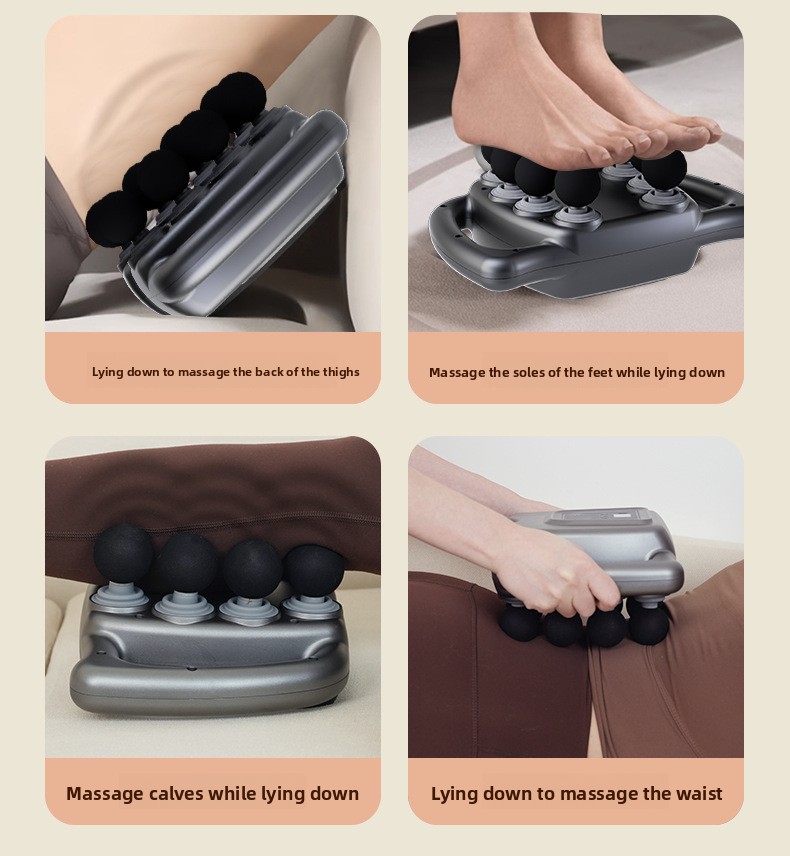 Lying down to massage the back of the thighs

Massage the soles of the feet while lying down

Massage calves while lying down

Lying down to massage the waist