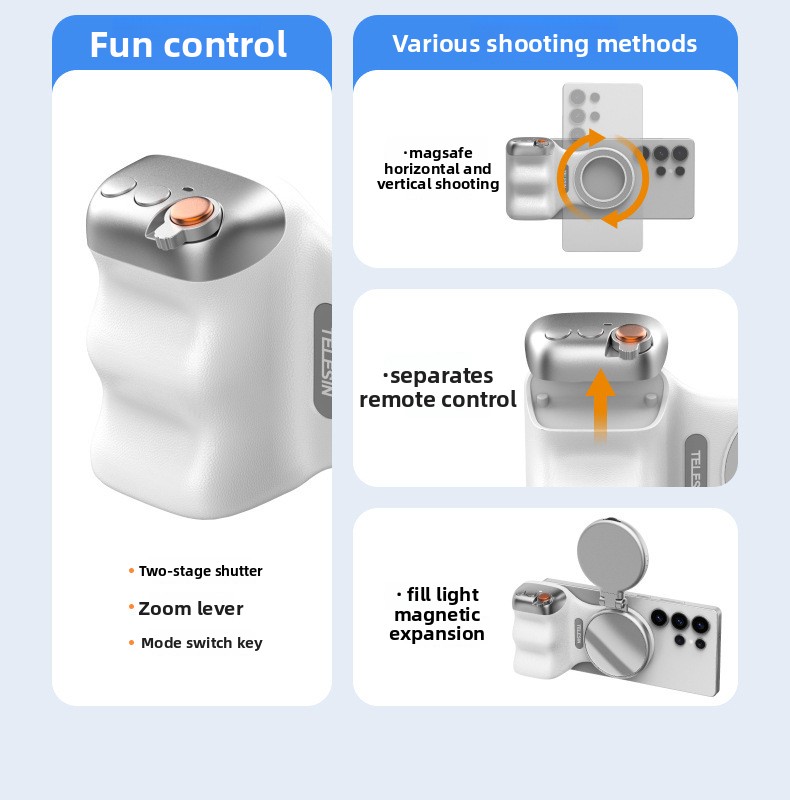 Fun control

TELESIN

• Two-stage shutter

• Zoom lever

• Mode switch key

Various shooting methods

·magsafe horizontal and vertical shooting

·separates remote control

TELES

· fill light magnetic expansion

TELESIN