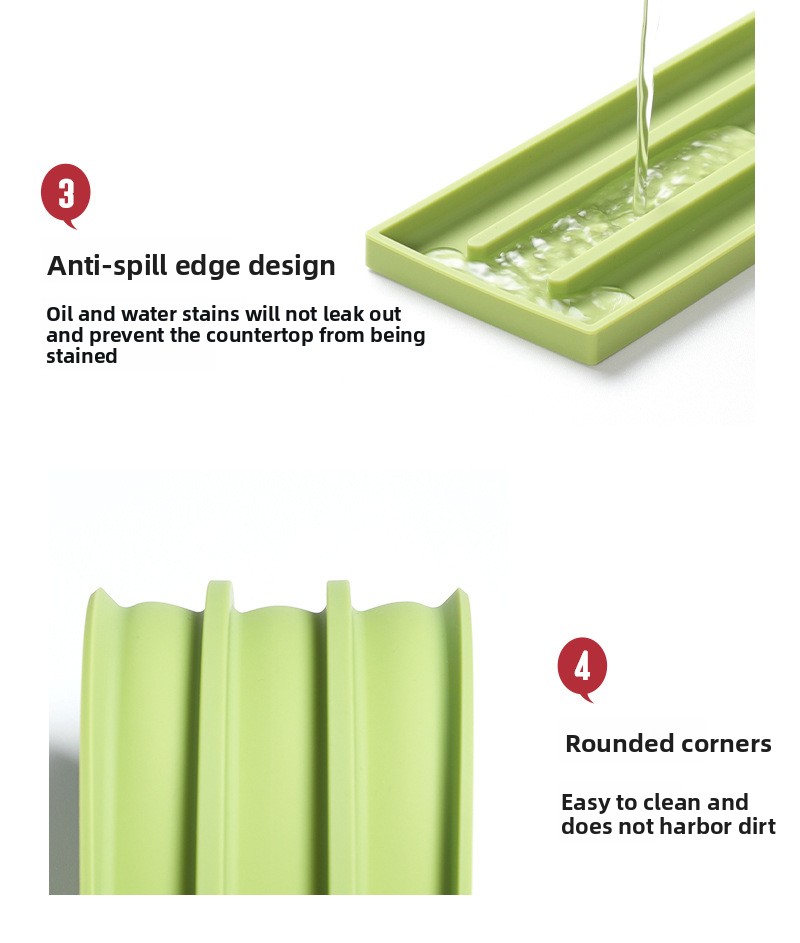 3

Anti-spill edge design

Oil and water stains will not leak out and prevent the countertop from being stained

4

Rounded corners

Easy to clean and does not harbor dirt