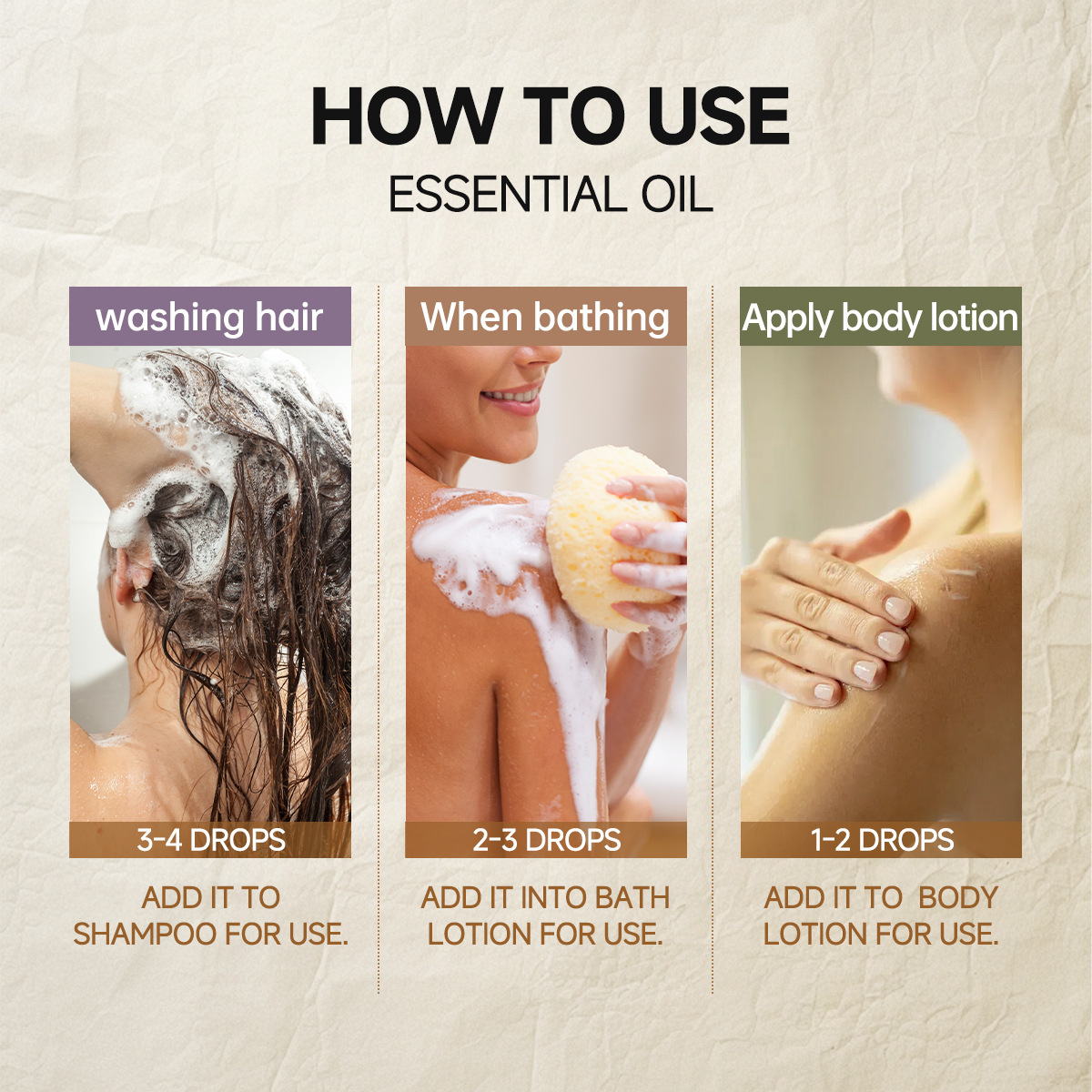 HOW TO USE
ESSENTIAL OIL

washing hair

3-4 DROPS

ADD IT TO SHAMPOO FOR USE.

When bathing

2-3 DROPS

ADD IT INTO BATH LOTION FOR USE.

Apply body lotion

1-2 DROPS

ADD IT TO BODY LOTION FOR USE.