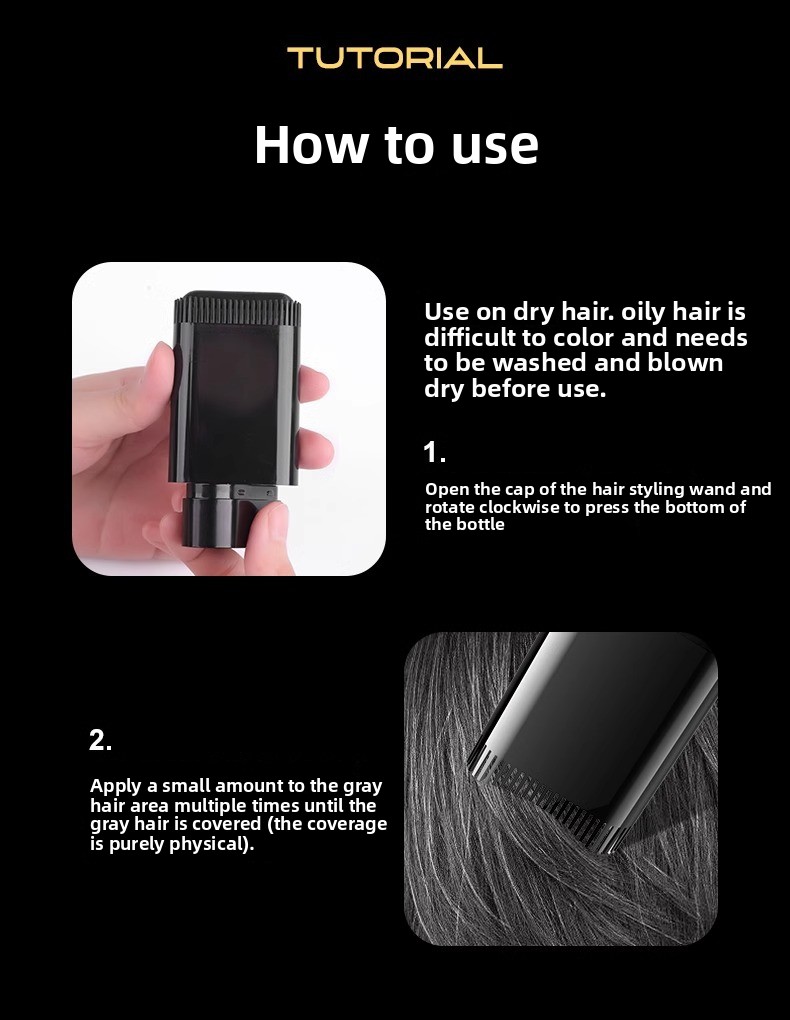 TUTORIAL

How to use

Use on dry hair. oily hair is difficult to color and needs to be washed and blown dry before use.

1.

Open the cap of the hair styling wand and rotate clockwise to press the bottom of the bottle

2.

Apply a small amount to the gray hair area multiple times until the gray hair is covered (the coverage is purely physical).