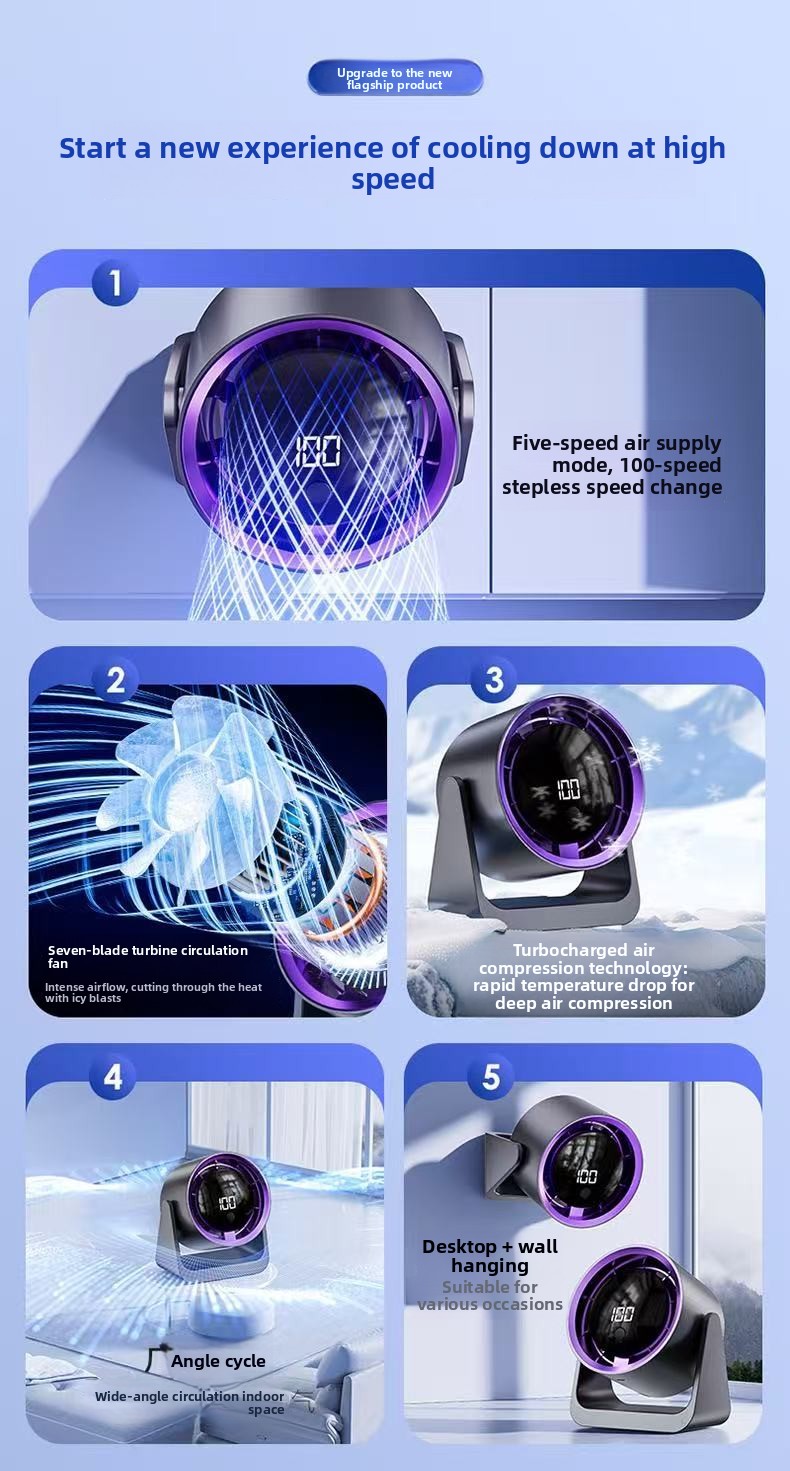 Upgrade to the new flagship product

Start a new experience of cooling down at high speed

1

100

Five-speed air supply mode, 100-speed stepless speed change

2

Seven-blade turbine circulation fan

Intense airflow, cutting through the heat with icy blasts

3

100

Turbocharged air compression technology: rapid temperature drop for deep air compression

4

100

Angle cycle

Wide-angle circulation indoor space

5

100

Desktop + wall hanging

Suitable for various occasions

100