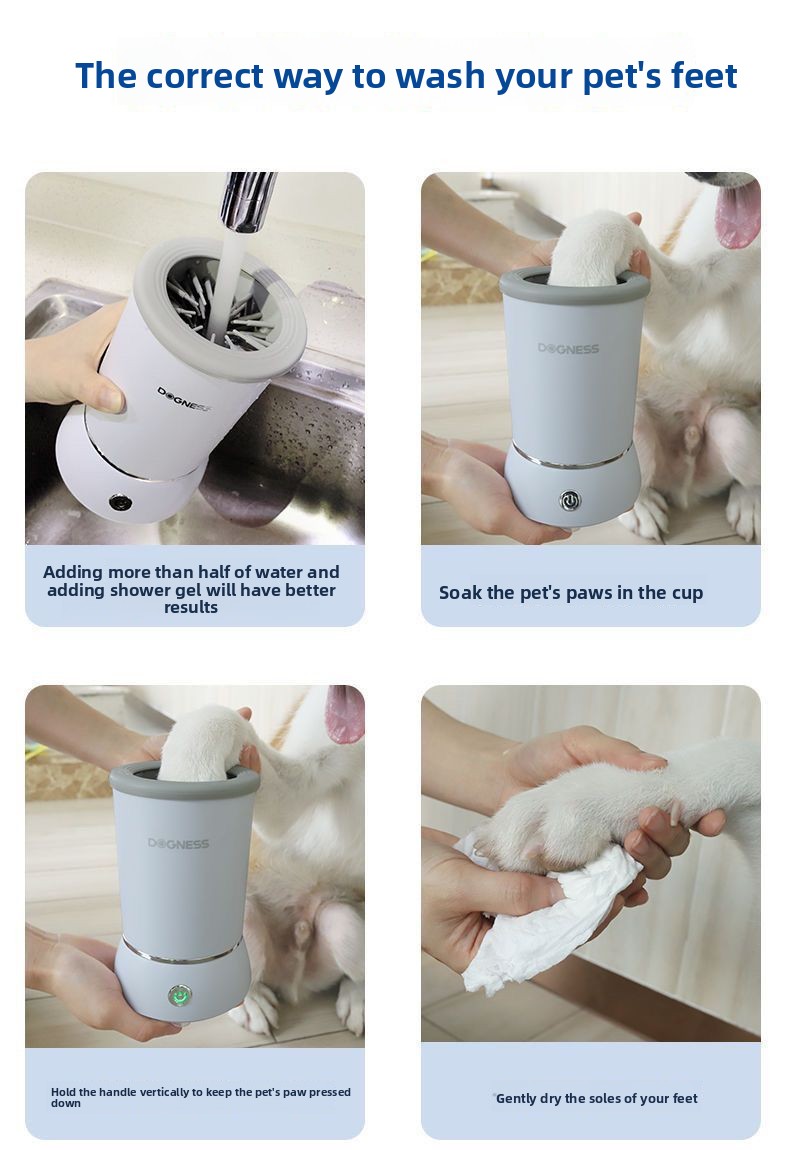 The correct way to wash your pet's feet

DOGNESS

Adding more than half of water and adding shower gel will have better results

DOGNESS

Soak the pet's paws in the cup

DOGNESS

Hold the handle vertically to keep the pet's paw pressed down

Gently dry the soles of your feet