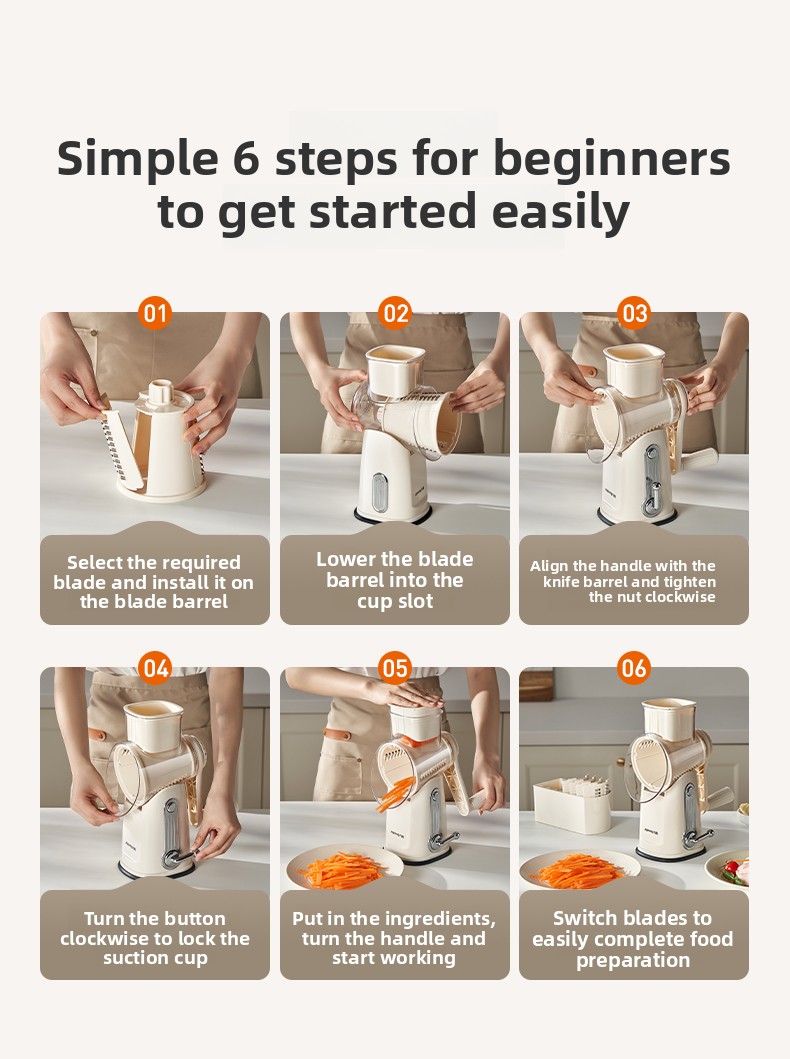 Simple 6 steps for beginners to get started easily

01

Select the required blade and install it on the blade barrel

02

Lower the blade barrel into the cup slot

03

Align the handle with the knife barrel and tighten the nut clockwise

04

Turn the button clockwise to lock the suction cup

05

Put in the ingredients, turn the handle and start working

06

Switch blades to easily complete food preparation