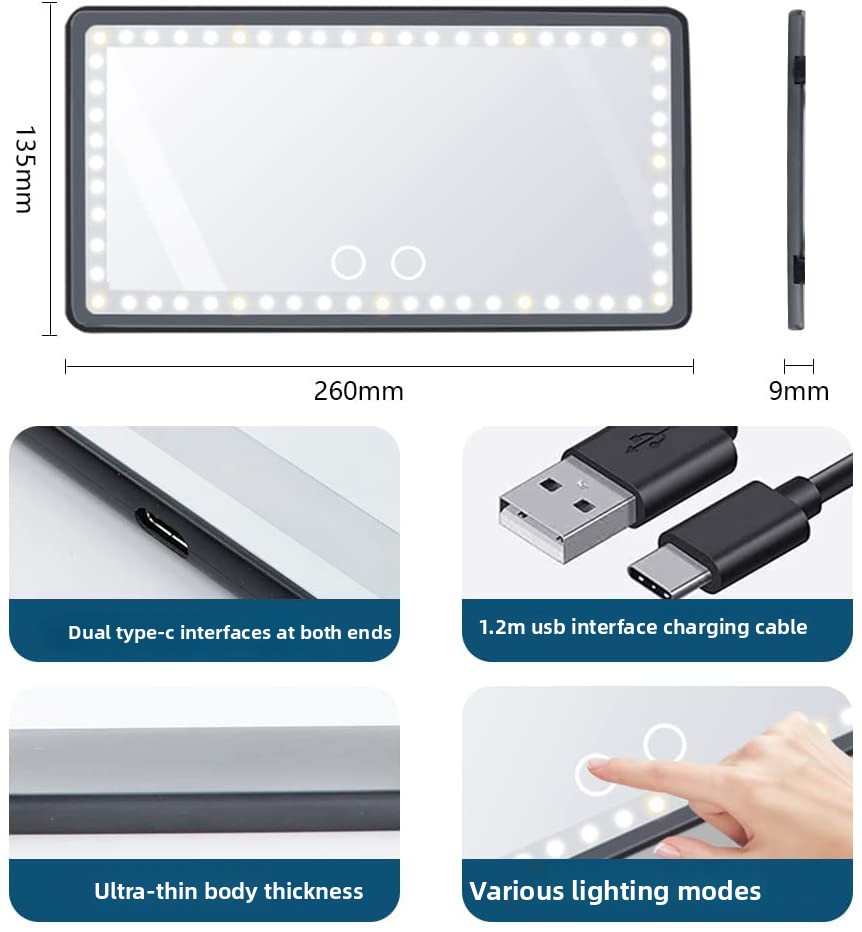 135mm

260mm

9mm

Dual type-c interfaces at both ends

1.2m usb interface charging cable

Ultra-thin body thickness

Various lighting modes