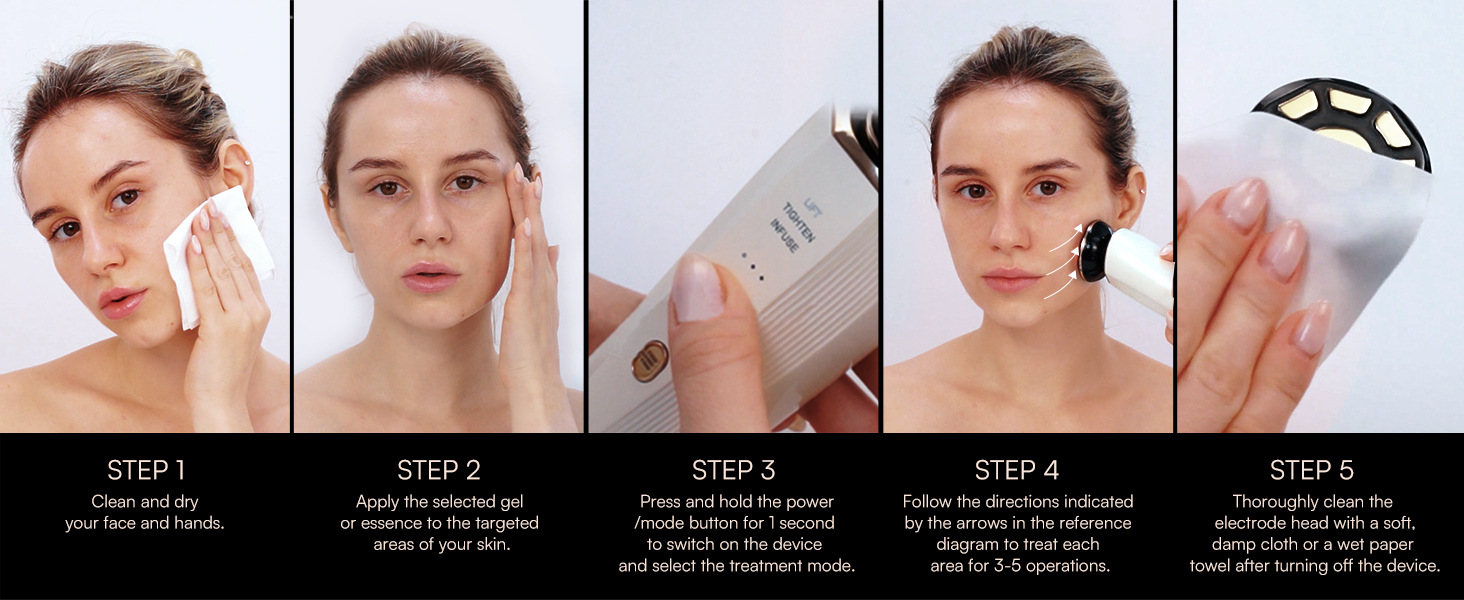 LIFT
TIGHTEN
INFUSE

STEP 1
Clean and dry your face and hands.

STEP 2
Apply the selected gel or essence to the targeted areas of your skin.

STEP 3
Press and hold the power /mode button for 1 second to switch on the device and select the treatment mode.

STEP 4
Follow the directions indicated by the arrows in the reference diagram to treat each area for 3-5 operations.

STEP 5
Thoroughly clean the electrode head with a soft, damp cloth or a wet paper towel after turning off the device.