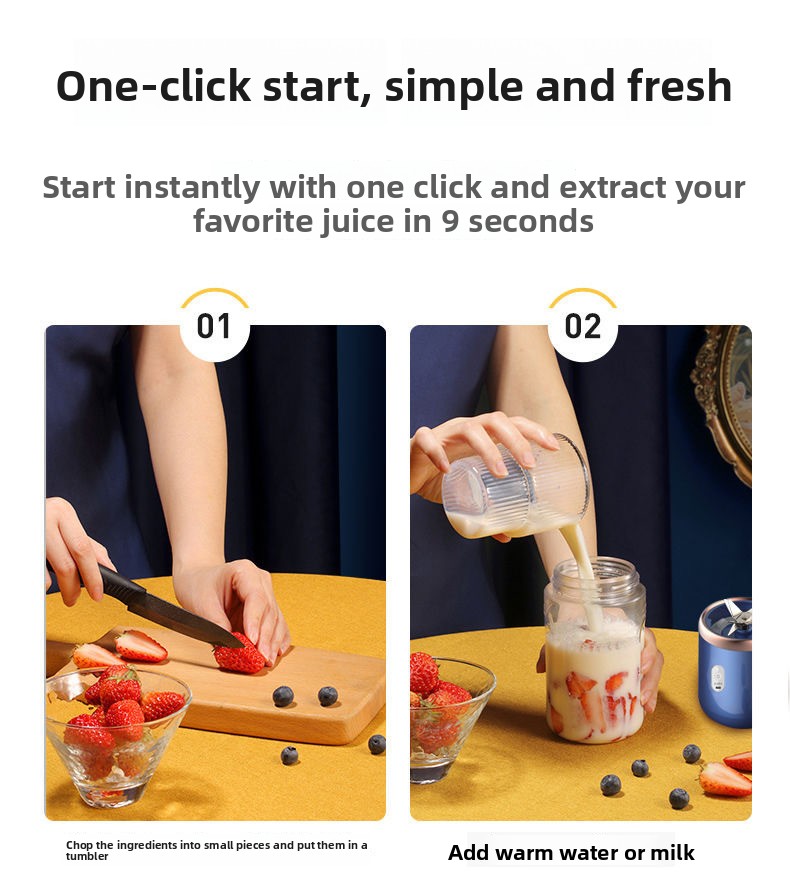 One-click start, simple and fresh

Start instantly with one click and extract your favorite juice in 9 seconds

01

02

Chop the ingredients into small pieces and put them in a tumbler

Add warm water or milk