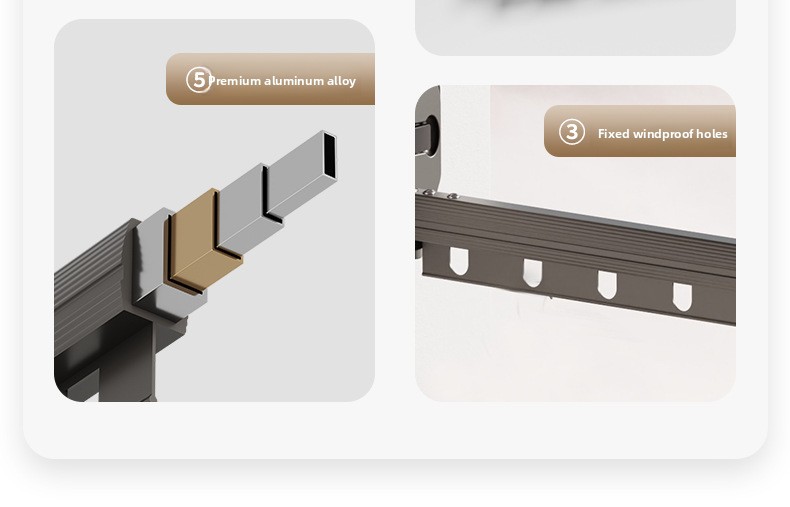 5 Premium aluminum alloy

3 Fixed windproof holes