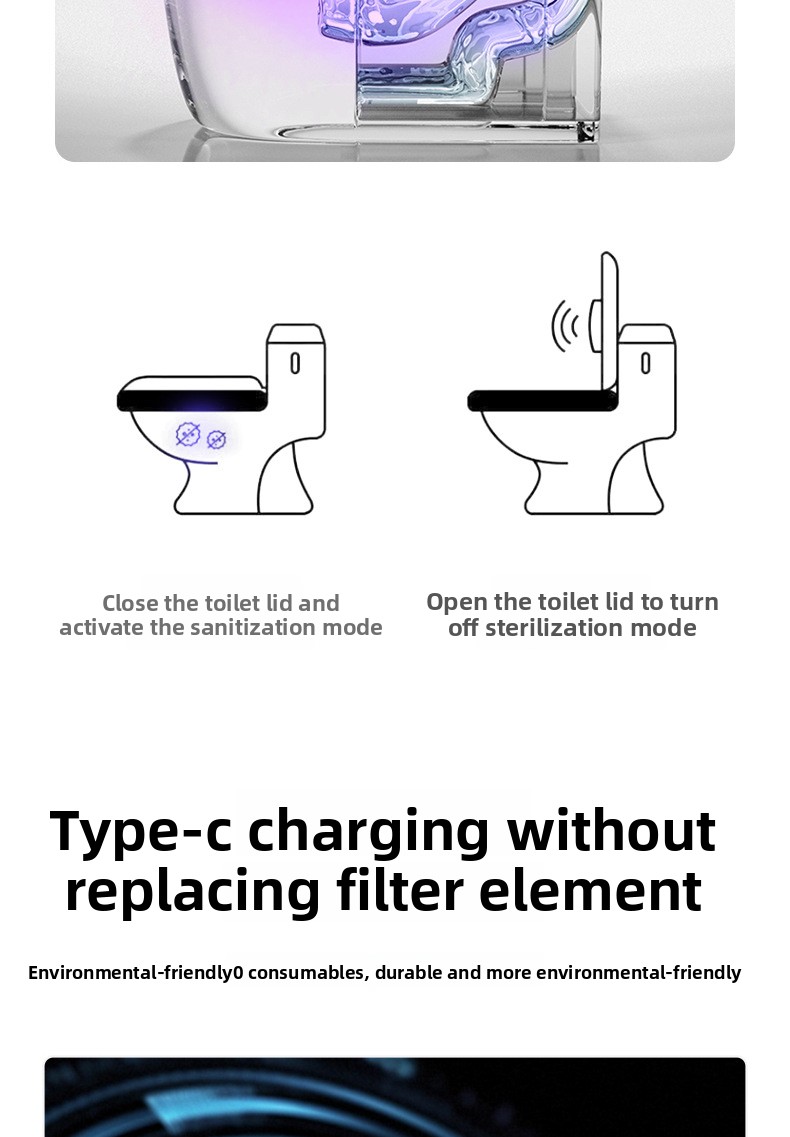 Close the toilet lid and activate the sanitization mode

Open the toilet lid to turn off sterilization mode

Type-c charging without replacing filter element

Environmental-friendly0 consumables, durable and more environmental-friendly