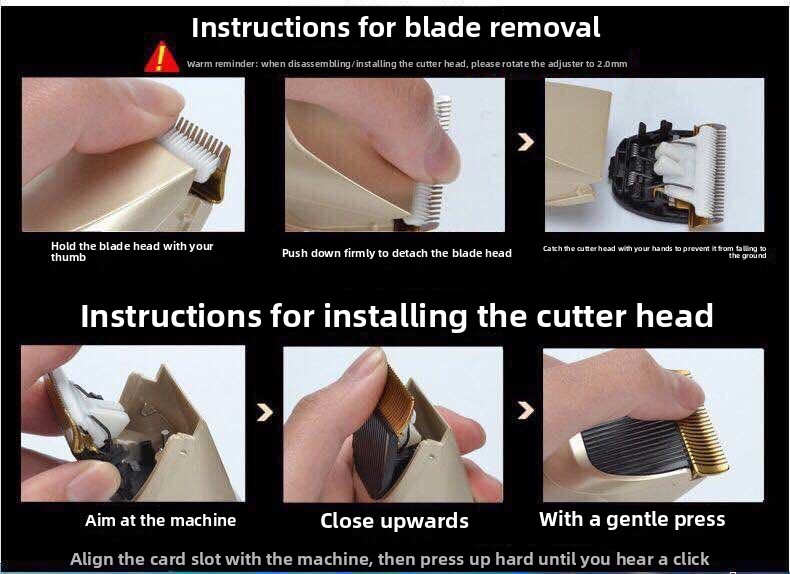 Instructions for blade removal

Warm reminder: when disassembling/installing the cutter head, please rotate the adjuster to 2.0mm

Hold the blade head with your thumb

Push down firmly to detach the blade head

Catch the cutter head with your hands to prevent it from falling to the ground

Instructions for installing the cutter head

Aim at the machine

Close upwards

With a gentle press

Align the card slot with the machine, then press up hard until you hear a click