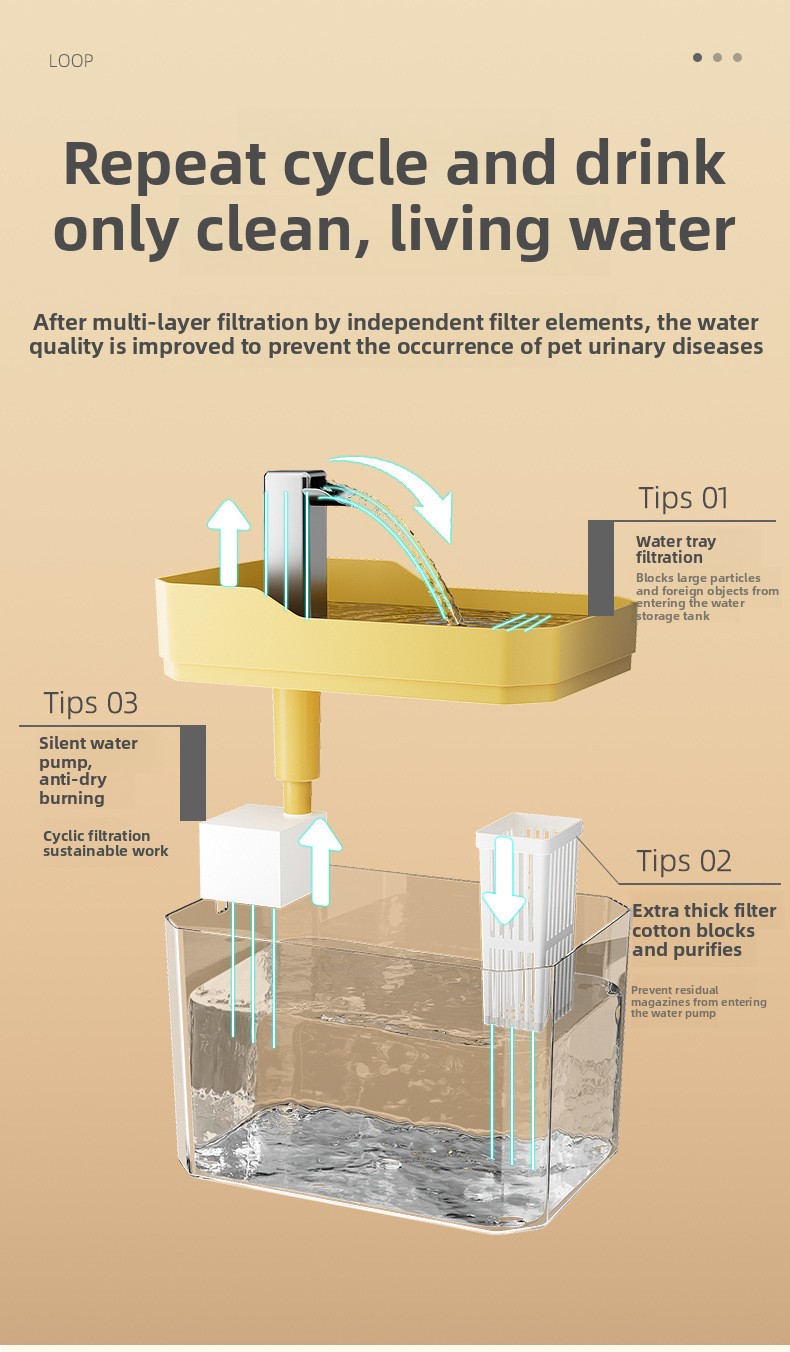 LOOP

Repeat cycle and drink only clean, living water

After multi-layer filtration by independent filter elements, the water quality is improved to prevent the occurrence of pet urinary diseases

Tips 01

Water tray filtration

Blocks large particles and foreign objects from entering the water storage tank

Tips 03

Silent water pump, anti-dry burning

Cyclic filtration sustainable work

Tips 02

Extra thick filter cotton blocks and purifies

Prevent residual magazines from entering the water pump