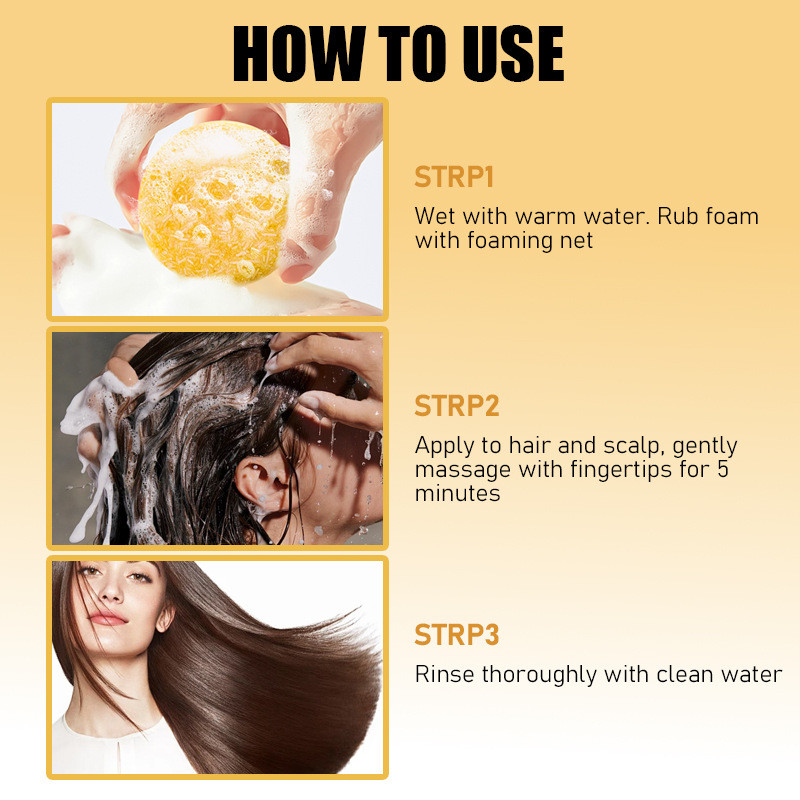 HOW TO USE

STRP1

Wet with warm water. Rub foam with foaming net

STRP2

Apply to hair and scalp, gently massage with fingertips for 5 minutes

STRP3

Rinse thoroughly with clean water