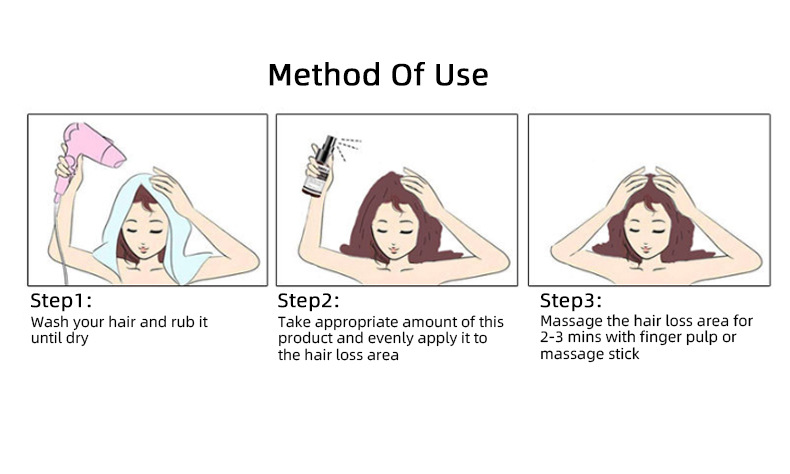 Method Of Use

Step1:
Wash your hair and rub it until dry

Step2:
Take appropriate amount of this product and evenly apply it to the hair loss area

Step3:
Massage the hair loss area for 2-3 mins with finger pulp or massage stick