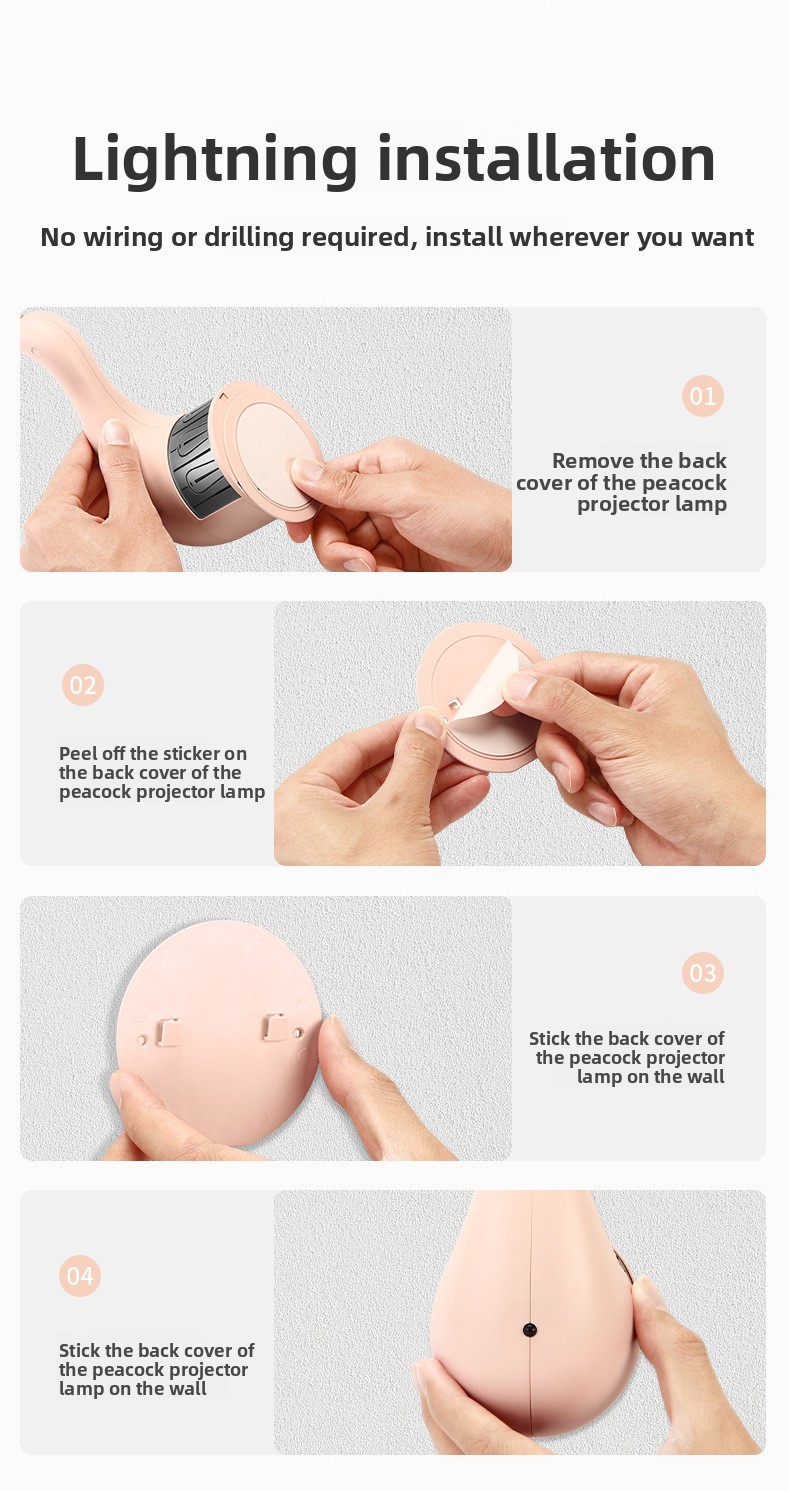 Lightning installation

No wiring or drilling required, install wherever you want

01

Remove the back cover of the peacock projector lamp

02

Peel off the sticker on the back cover of the peacock projector lamp

03

Stick the back cover of the peacock projector lamp on the wall

04

Stick the back cover of the peacock projector lamp on the wall