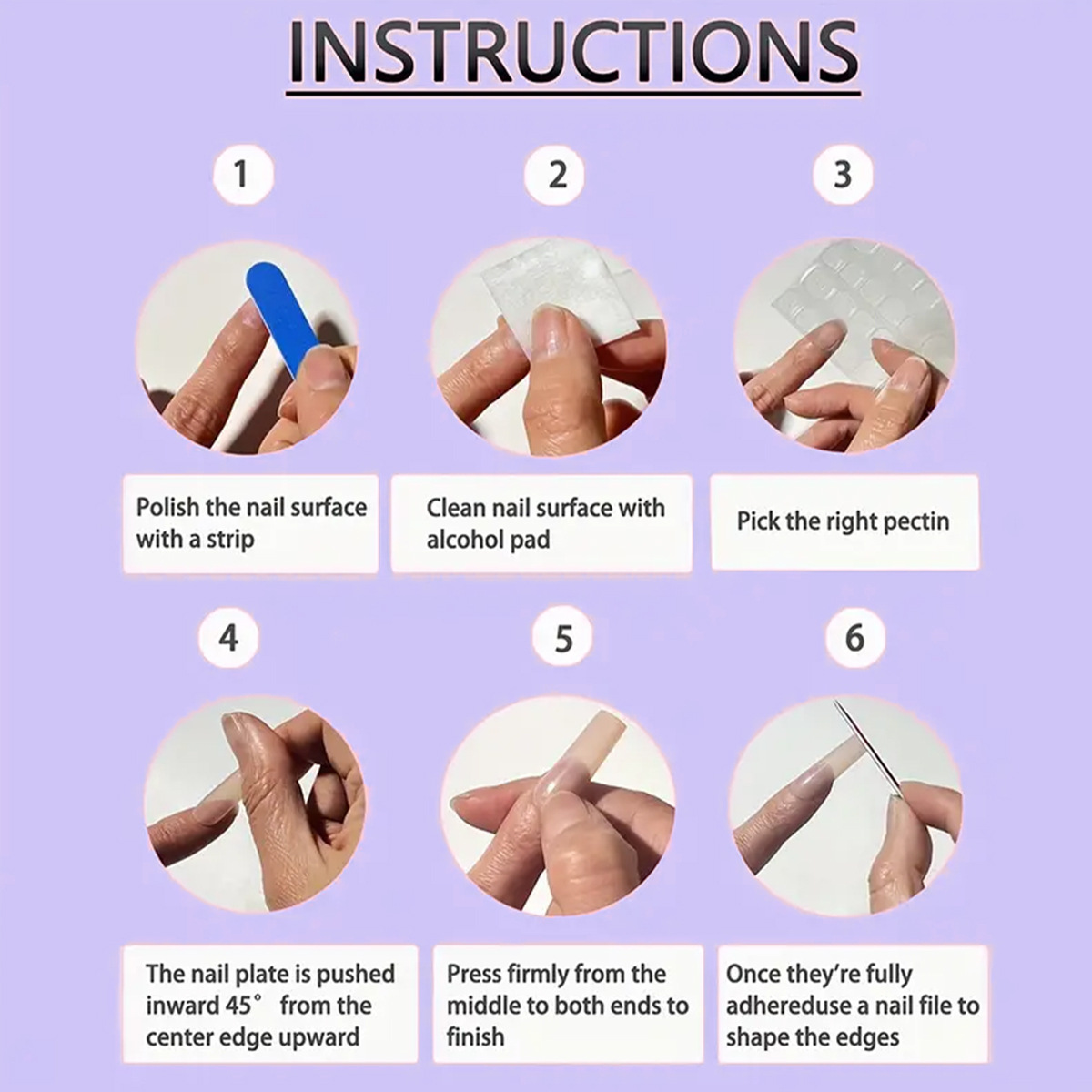 INSTRUCTIONS

1

Polish the nail surface with a strip

2

Clean nail surface with alcohol pad

3

Pick the right pectin

4

The nail plate is pushed inward 45° from the center edge upward

5

Press firmly from the middle to both ends to finish

6

Once they're fully adhereduse a nail file to shape the edges