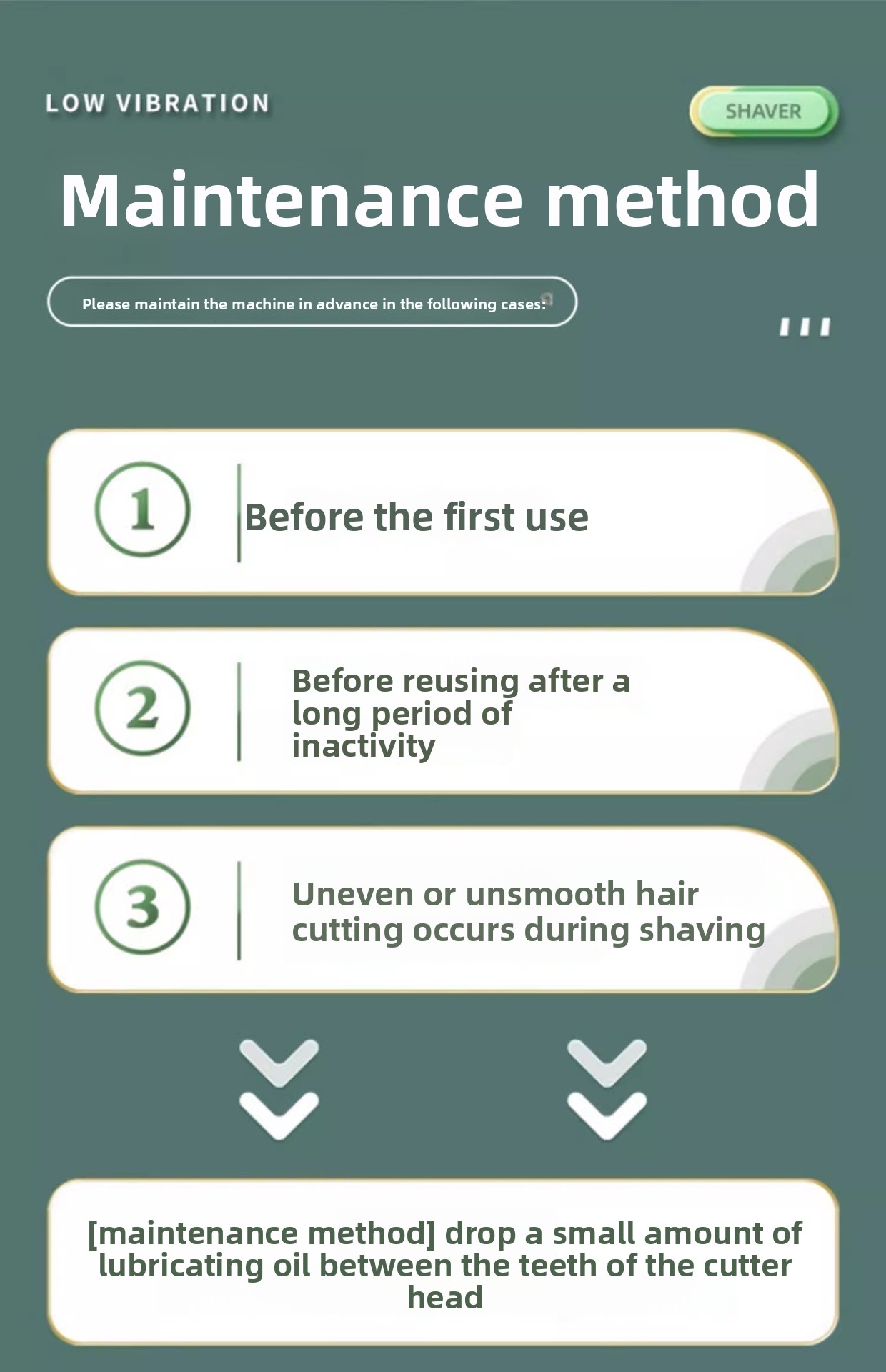 LOW VIBRATION

SHAVER

Maintenance method

Please maintain the machine in advance in the following cases:

1 Before the first use

2 Before reusing after a long period of inactivity

3 Uneven or unsmooth hair cutting occurs during shaving

[maintenance method] drop a small amount of lubricating oil between the teeth of the cutter head