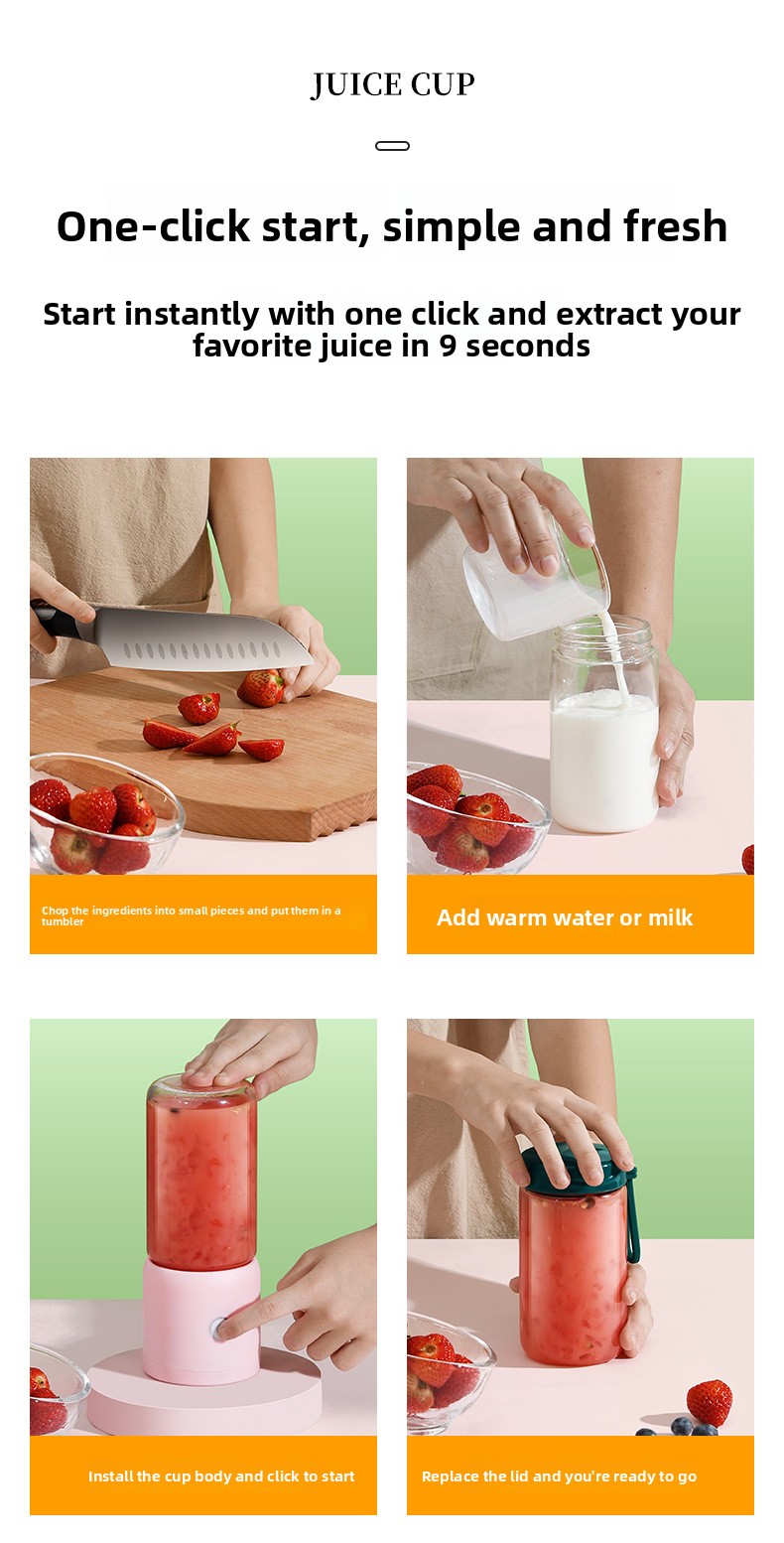 JUICE CUP

One-click start, simple and fresh

Start instantly with one click and extract your favorite juice in 9 seconds

Chop the ingredients into small pieces and put them in a tumbler

Add warm water or milk

Install the cup body and click to start

Replace the lid and you're ready to go