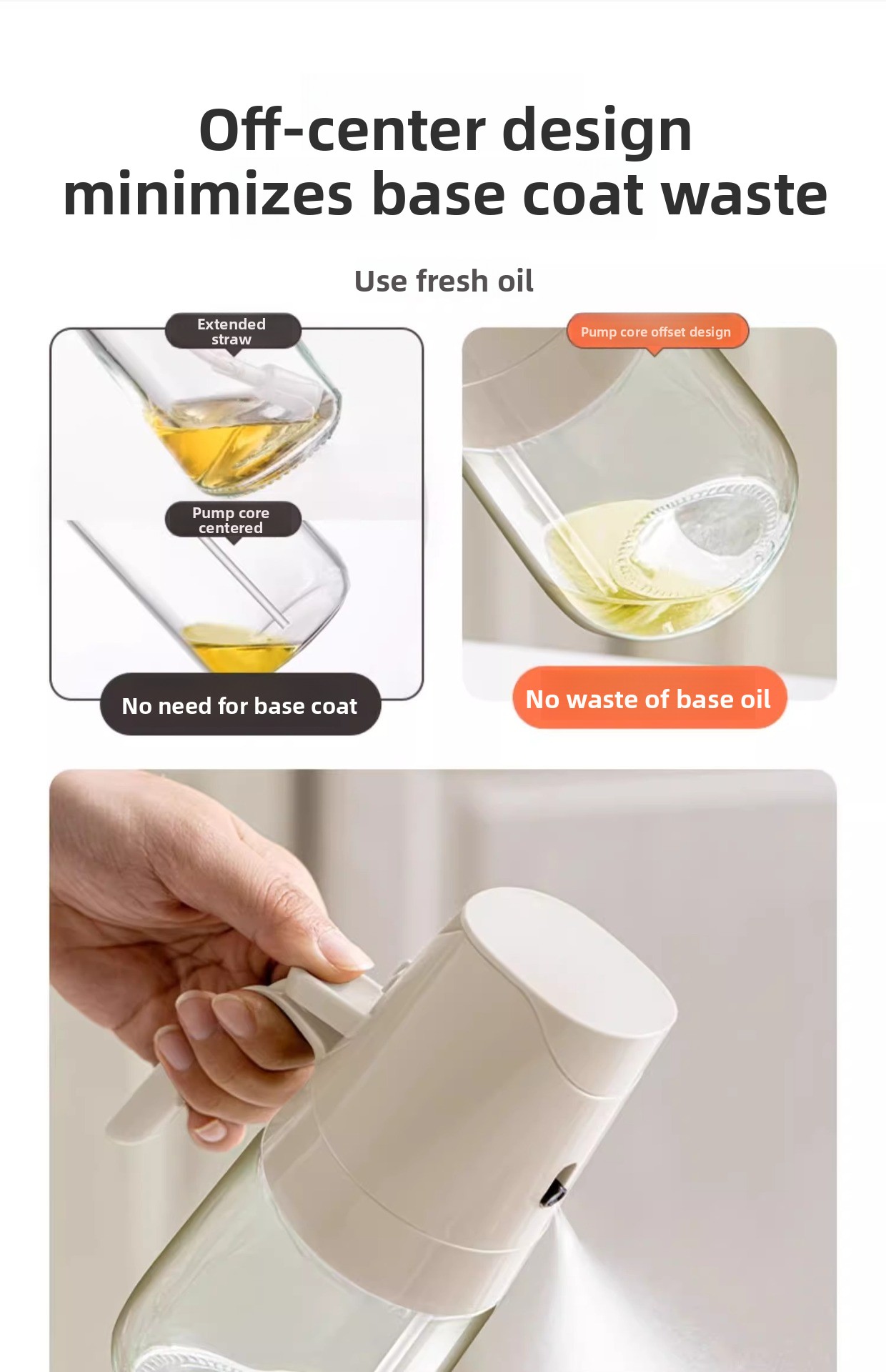 Off-center design minimizes base coat waste

Use fresh oil

Extended straw

Pump core centered

No need for base coat

Pump core offset design

No waste of base oil