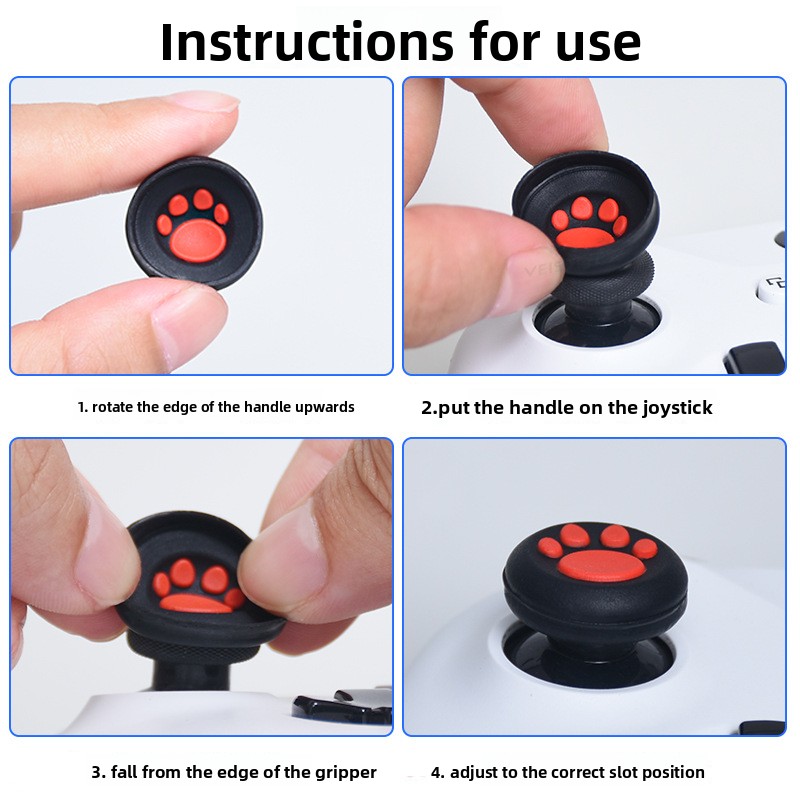 Instructions for use

1. rotate the edge of the handle upwards

2.put the handle on the joystick

3. fall from the edge of the gripper

4. adjust to the correct slot position